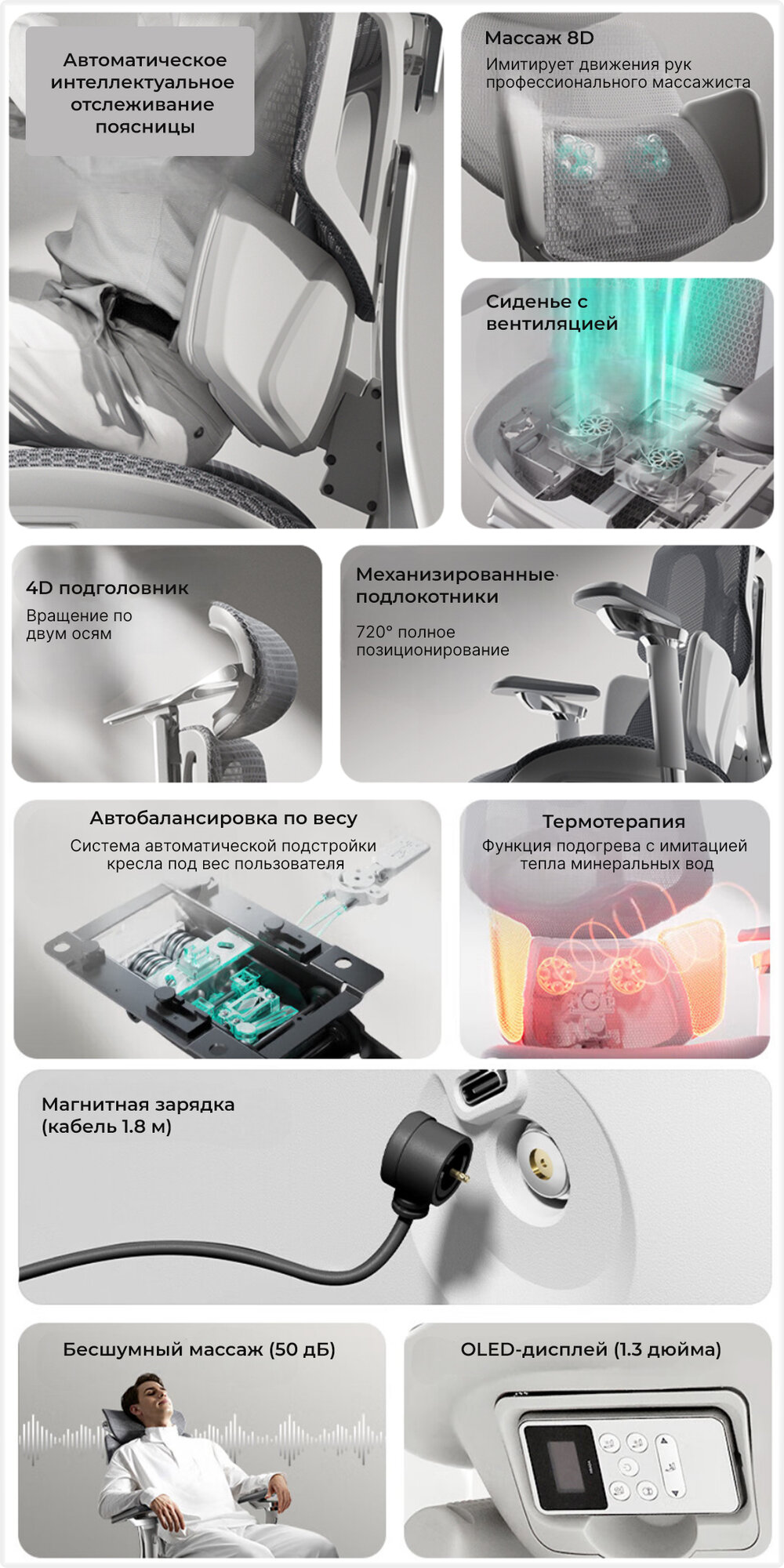 Автоматическое интеллектуальное отслеживание поясницы

Массаж 8D

Имитирует движения рук профессионального массажиста

Сиденье с вентиляцией

4D подголовник

Вращение по двум осям

Механизированные подлокотники

720° полное позиционирование

Автобалансировка по весу

Система автоматической подстройки кресла под вес пользователя

Термотерапия

Функция подогрева с имитацией тепла минеральных вод

Магнитная зарядка (кабель 1.8 м)

Бесшумный массаж (50 дБ)

OLED-дисплей (1.3 дюйма)