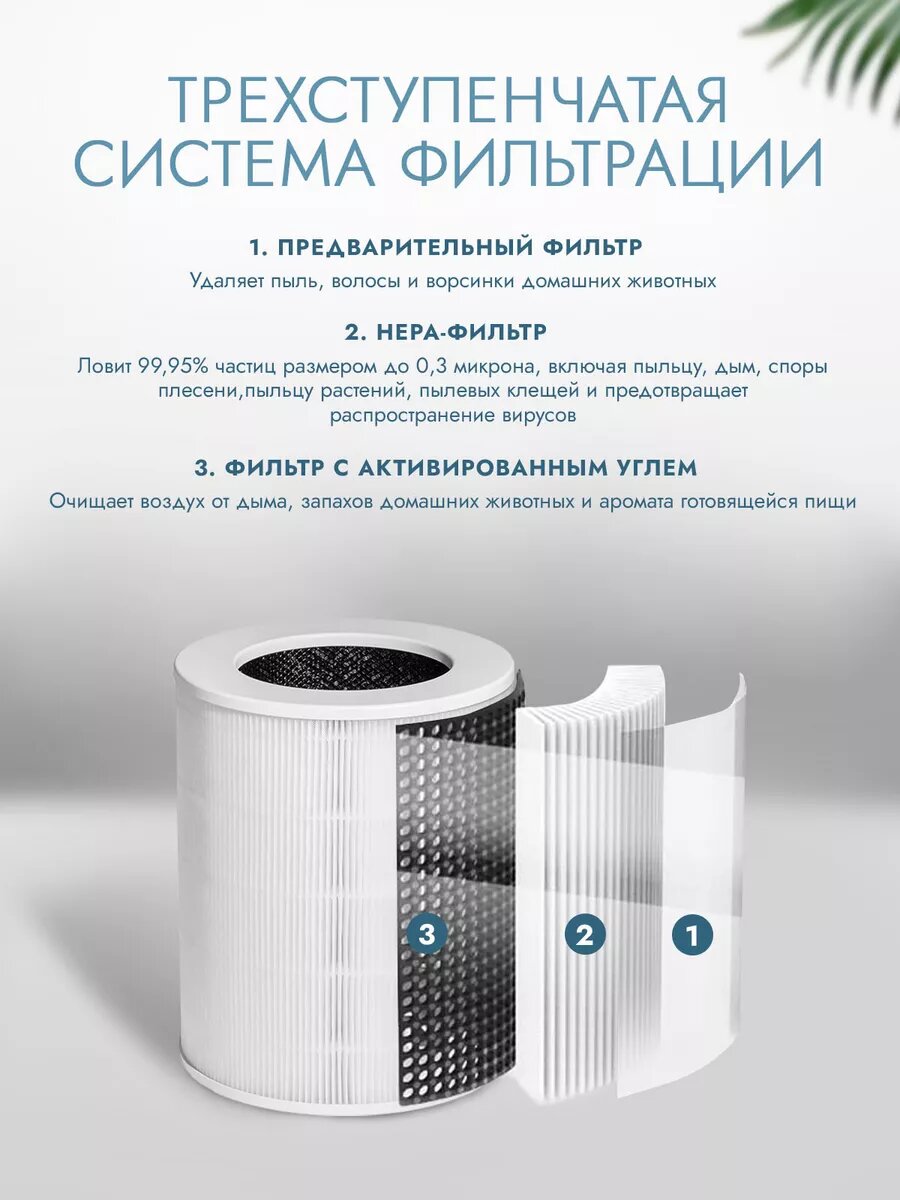 ТРЕХСТУПЕНЧАТАЯ СИСТЕМА ФИЛЬТРАЦИИ

1. ПРЕДВАРИТЕЛЬНЫЙ ФИЛЬТР

Удаляет пыль, волосы и ворсинки домашних животных

2. HEPA-ФИЛЬТР

Ловит 99,95% частиц размером до 0,3 микрона, включая пыльцу, дым, споры плесени,пыльцу растений, пылевых клещей и предотвращает распространение вирусов

3. ФИЛЬТР С АКТИВИРОВАННЫМ УГЛЕМ

Очищает воздух от дыма, запахов домашних животных и аромата готовящейся пищи

3

2

1