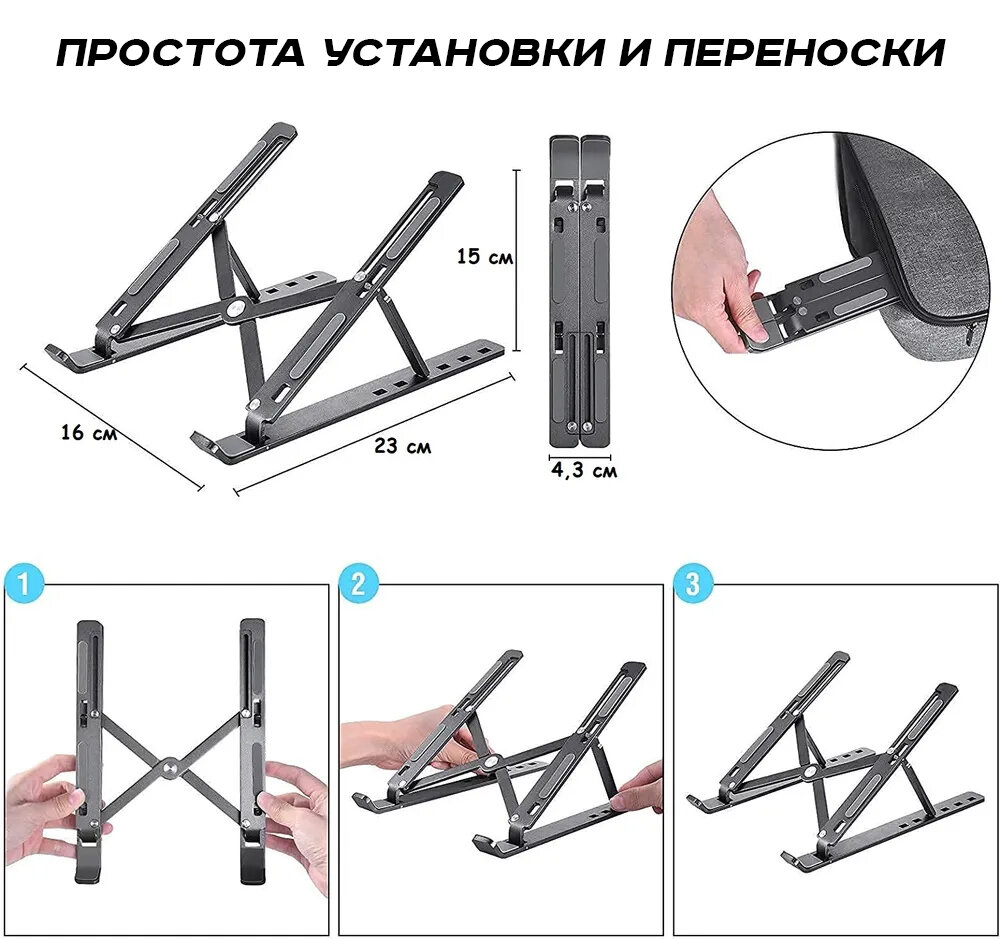 ПРОСТОТА УСТАНОВКИ И ПЕРЕНОСКИ

15 см

16 см

23 см

4,3 см

1

2

3