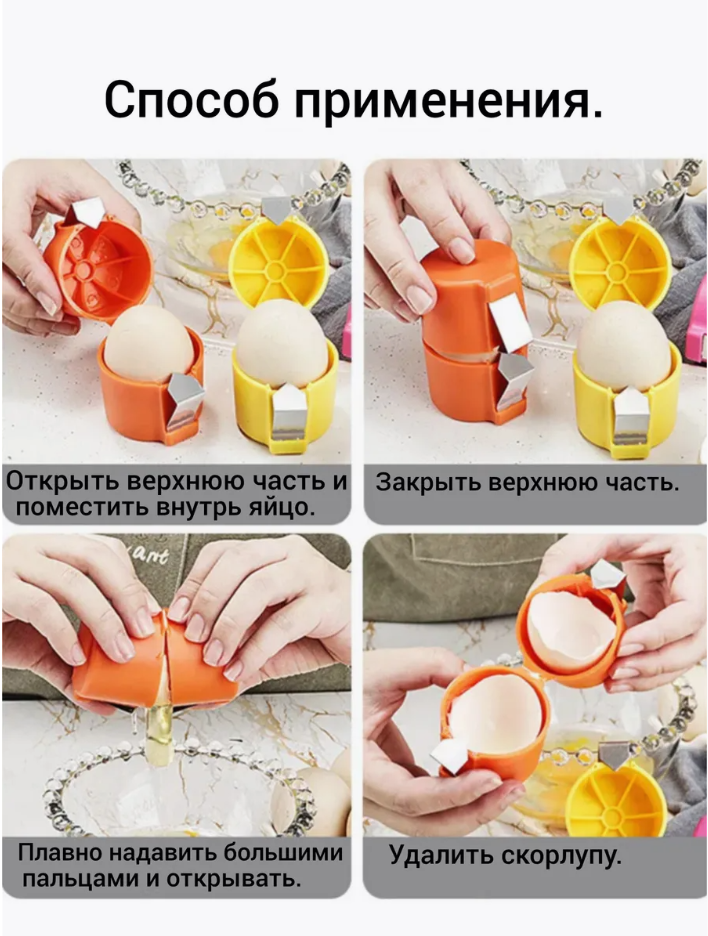 Способ применения.

Открыть верхнюю часть и поместить внутрь яйцо.

Закрыть верхнюю часть.

Плавно надавить большими пальцами и открывать.

Удалить скорлупу.