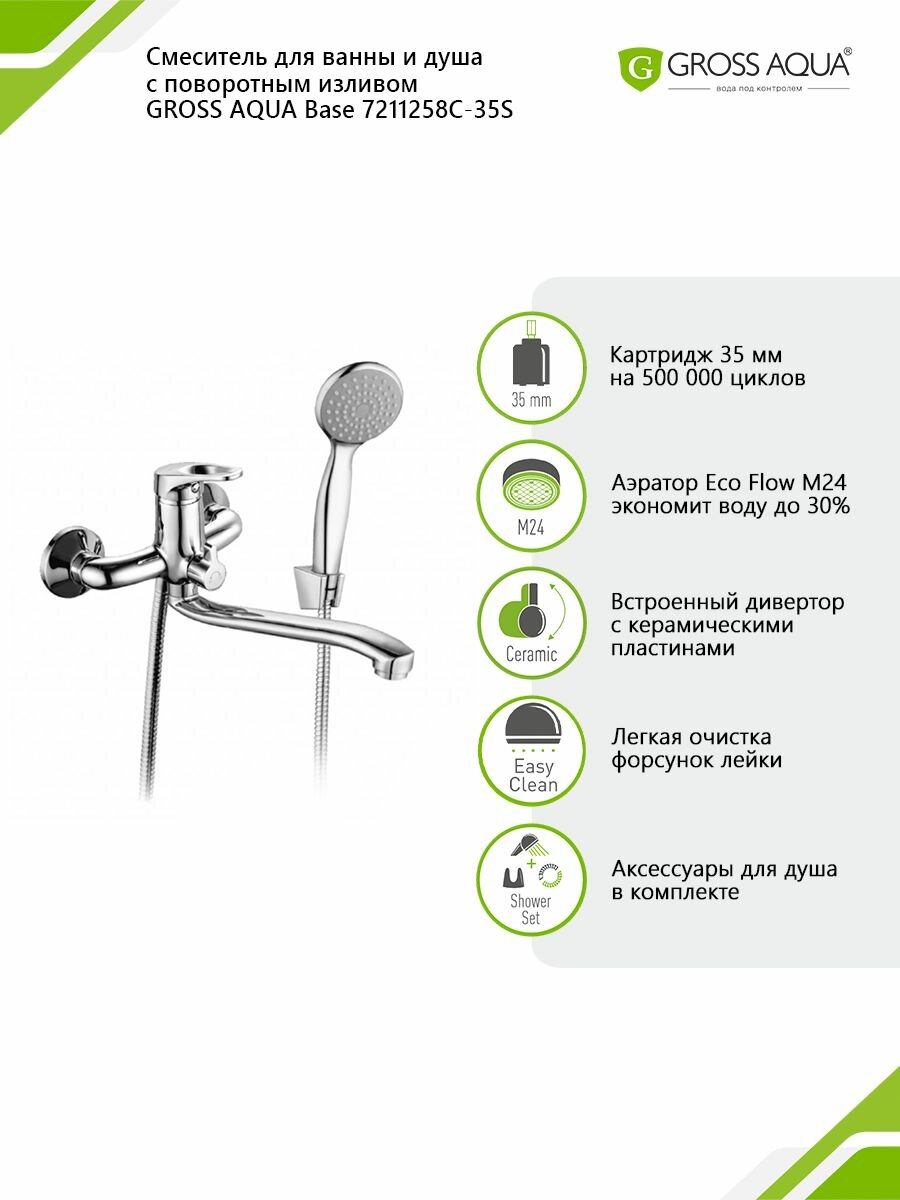 Смеситель для ванны и душа с поворотным изливом GROSS AQUA Base 7211258C-35S

G GROSS AQUA®
вода под контролем

35 mm
Картридж 35 мм на 500 000 циклов

M24
Аэратор Eco Flow M24 экономит воду до 30%

Ceramic
Встроенный дивертор с керамическими пластинами

Easy Clean
Легкая очистка форсунок лейки

Shower Set
Аксессуары для душа в комплекте