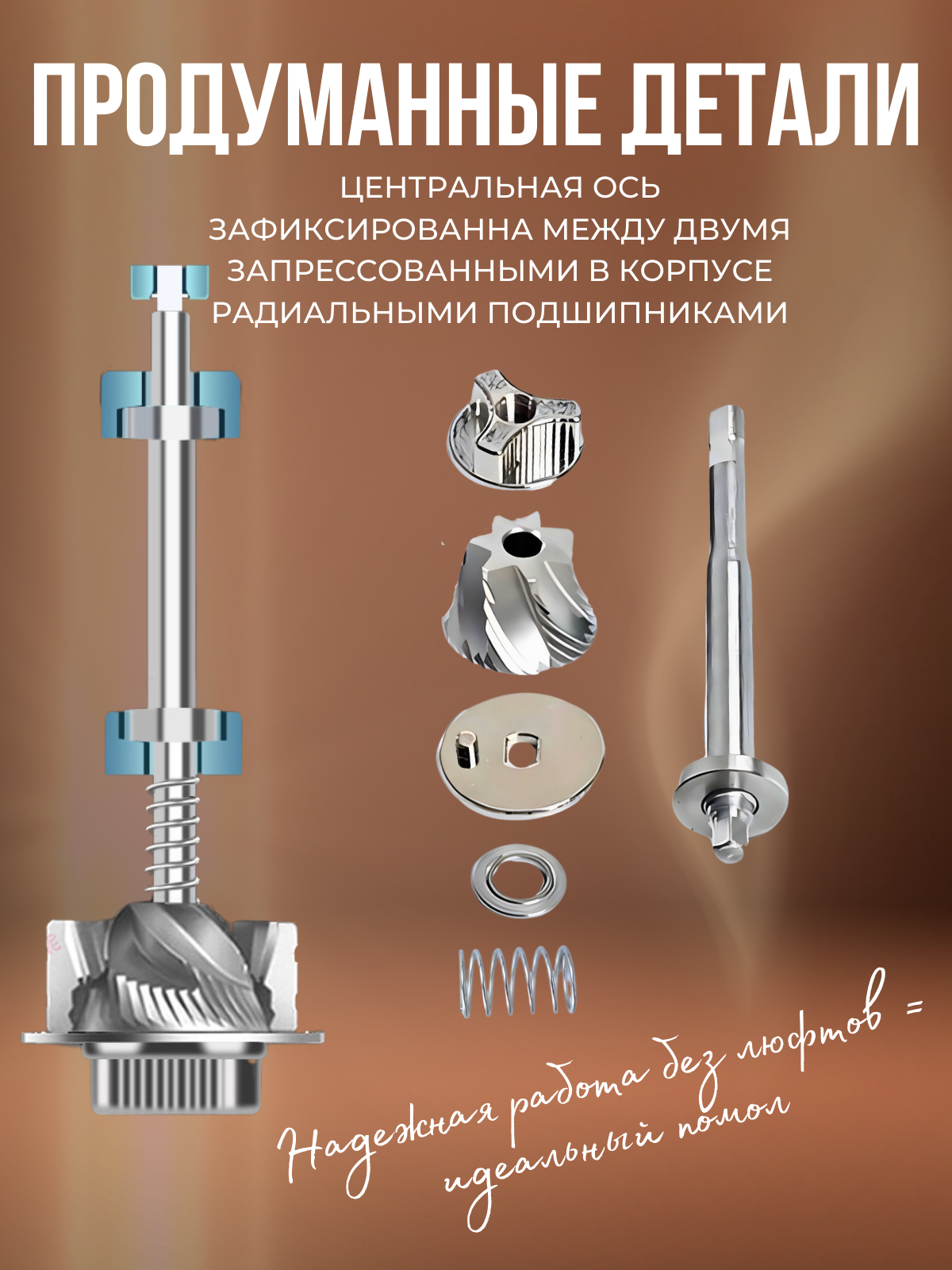 ПРОДУМАННЫЕ ДЕТАЛИ

ЦЕНТРАЛЬНАЯ ОСЬ ЗАФИКСИРОВАННА МЕЖДУ ДВУМЯ ЗАПРЕССОВАННЫМИ В КОРПУСЕ РАДИАЛЬНЫМИ ПОДШИПНИКАМИ

Надежная работа без люфтов = идеальный помол