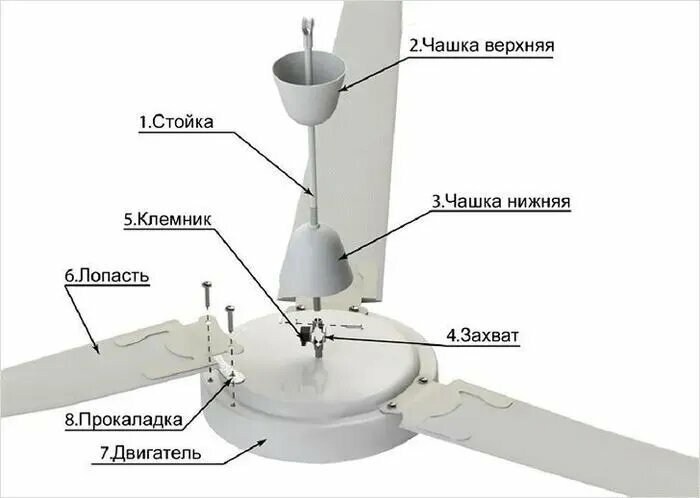 2.Чашка верхняя

1.Стойка

3.Чашка нижняя

5.Клемник

6.Лопасть

4.Захват

8.Прокаладка

7.Двигатель