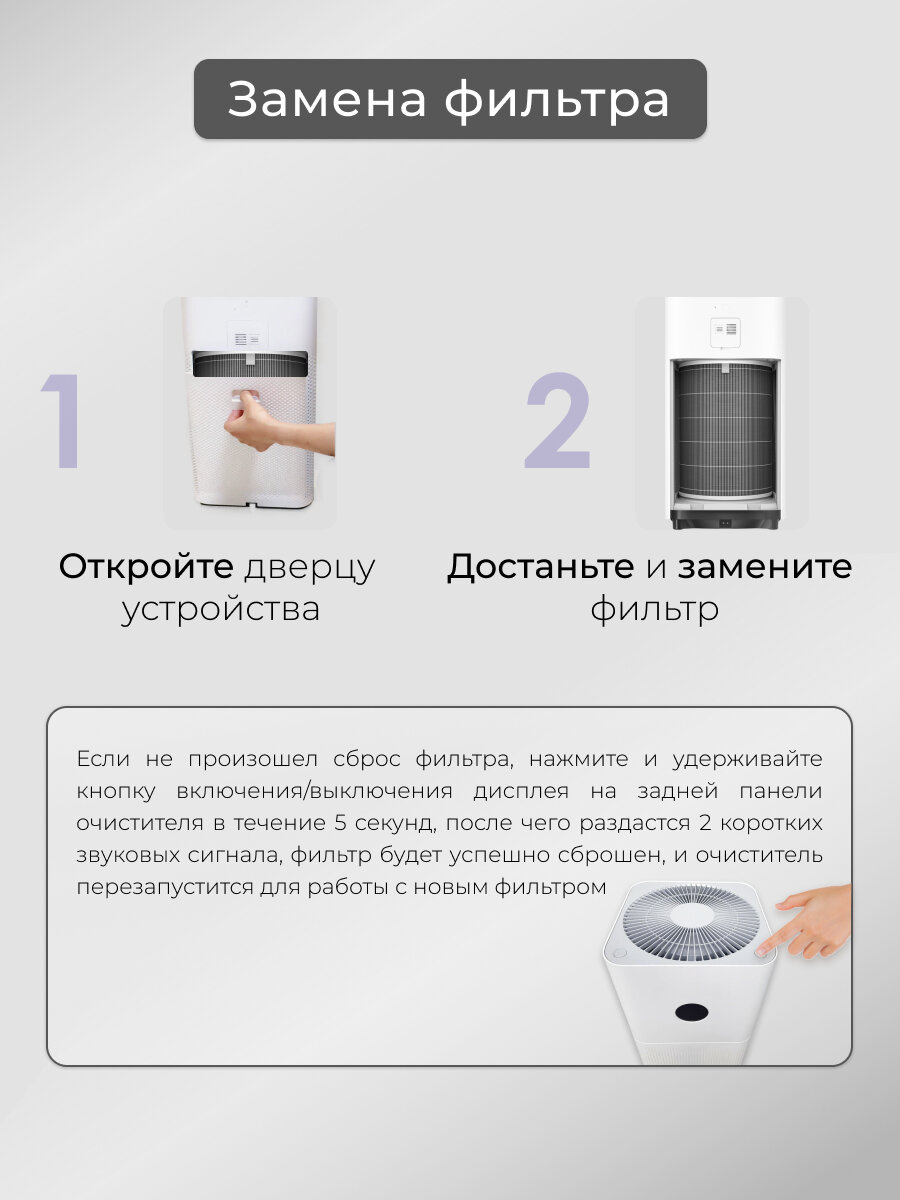 Замена фильтра

1

Откройте дверцу устройства

2

Достаньте и замените фильтр

Если не произошел сброс фильтра, нажмите и удерживайте кнопку включения/выключения дисплея на задней панели очистителя в течение 5 секунд, после чего раздастся 2 коротких звуковых сигнала, фильтр будет успешно сброшен, и очиститель перезапустится для работы с новым фильтром