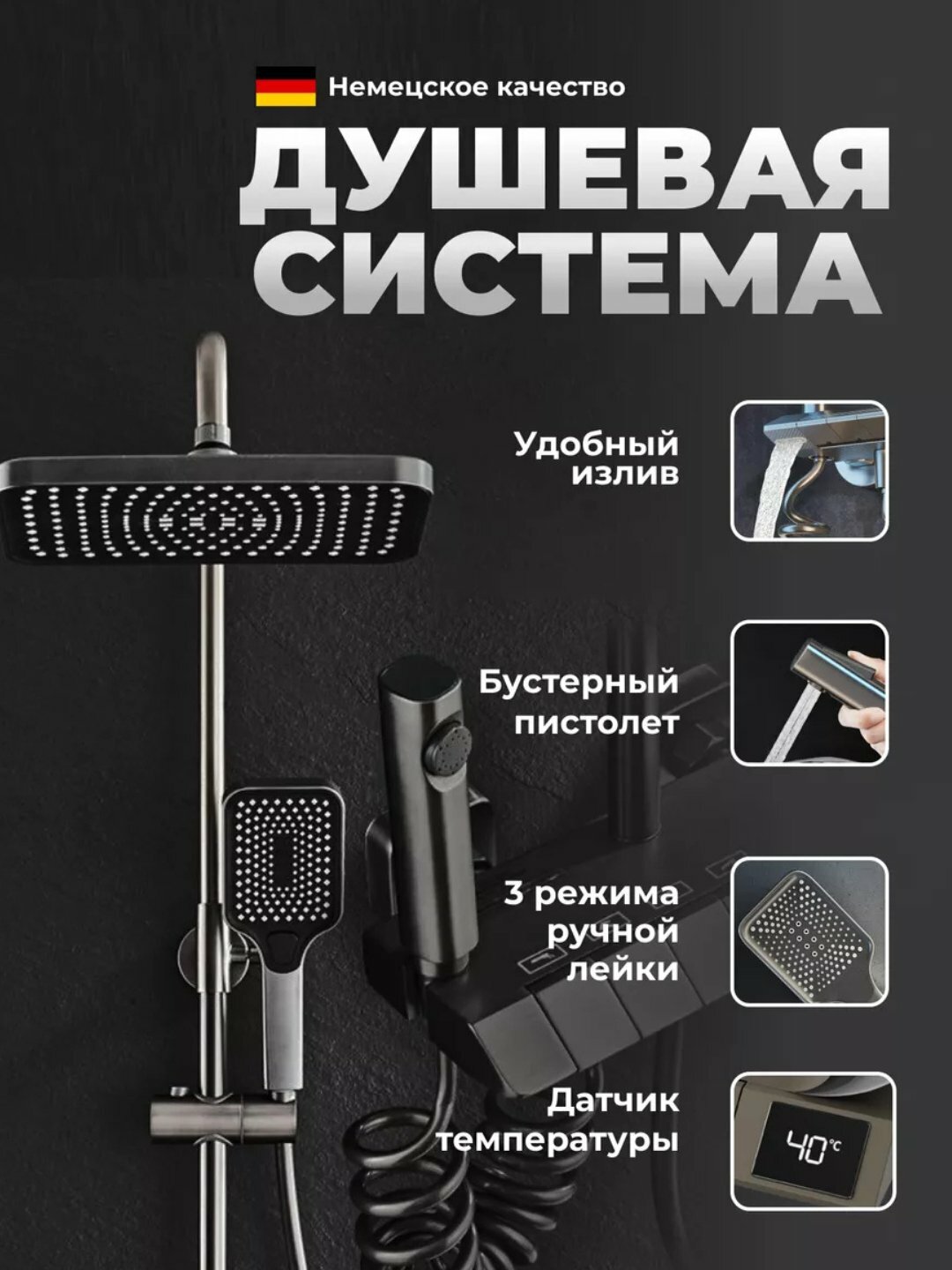 Немецкое качество

ДУШЕВАЯ СИСТЕМА

Удобный излив

Бустерный пистолет

3 режима ручной лейки

Датчик температуры

40°C