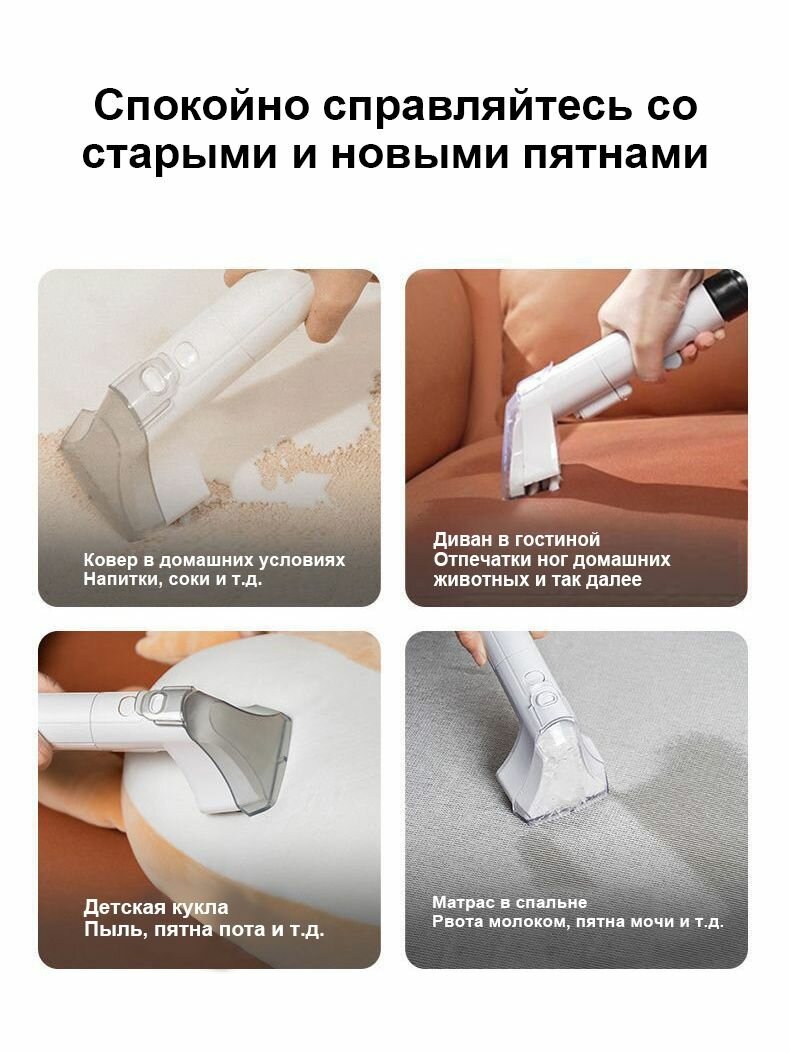 Спокойно справляйтесь со старыми и новыми пятнами

Ковер в домашних условиях
Напитки, соки и т.д.

Диван в гостиной
Отпечатки ног домашних животных и так далее

Детская кукла
Пыль, пятна пота и т.д.

Матрас в спальне
Рвота молоком, пятна мочи и т.д.