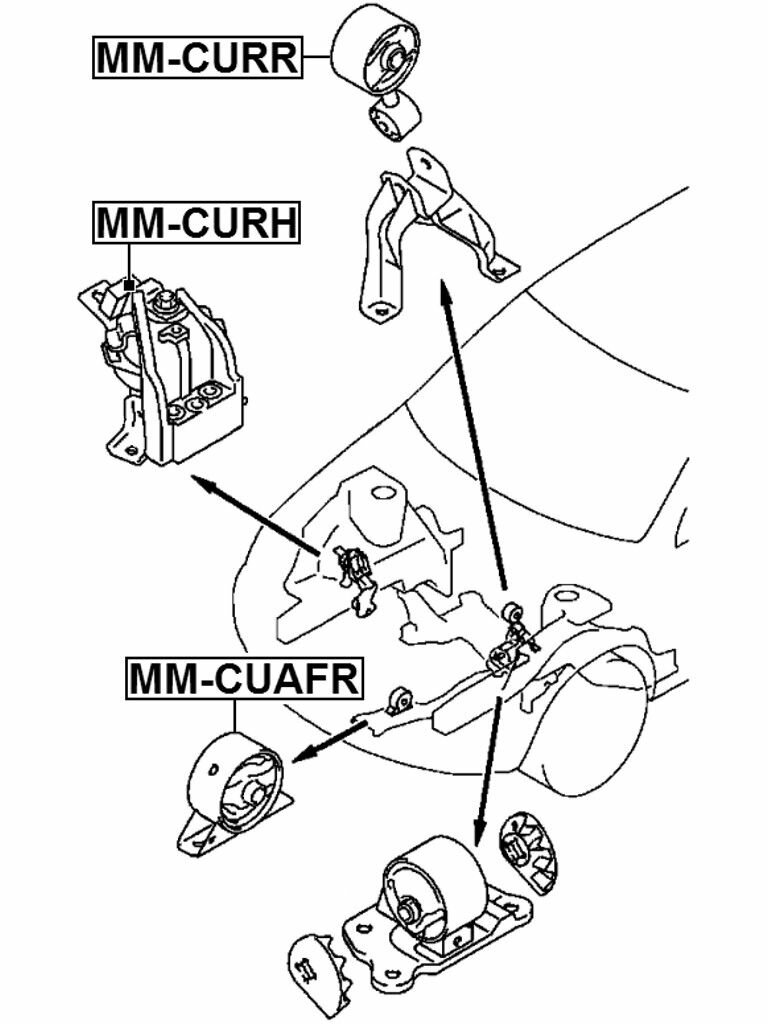 MM-CURR

MM-CURH

MM-CUAFR