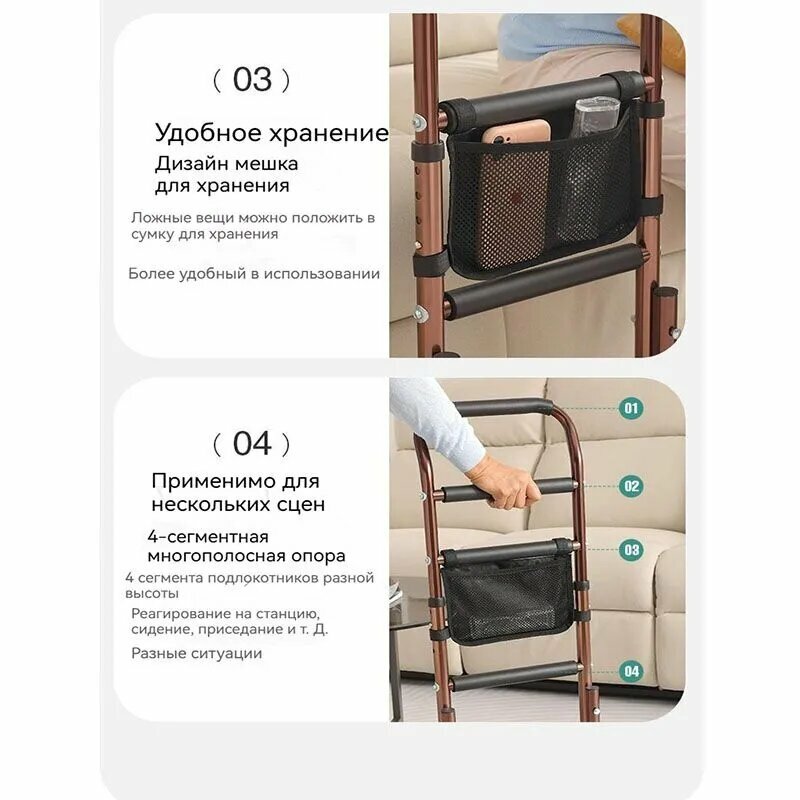 ( 03 )

Удобное хранение

Дизайн мешка для хранения

Ложные вещи можно положить в сумку для хранения

Более удобный в использовании

( 04 )

Применимо для нескольких сцен

4-сегментная многополосная опора

4 сегмента подлокотников разной высоты

Реагирование на станцию, сидение, приседание и т. Д.

Разные ситуации

01

02

03

04