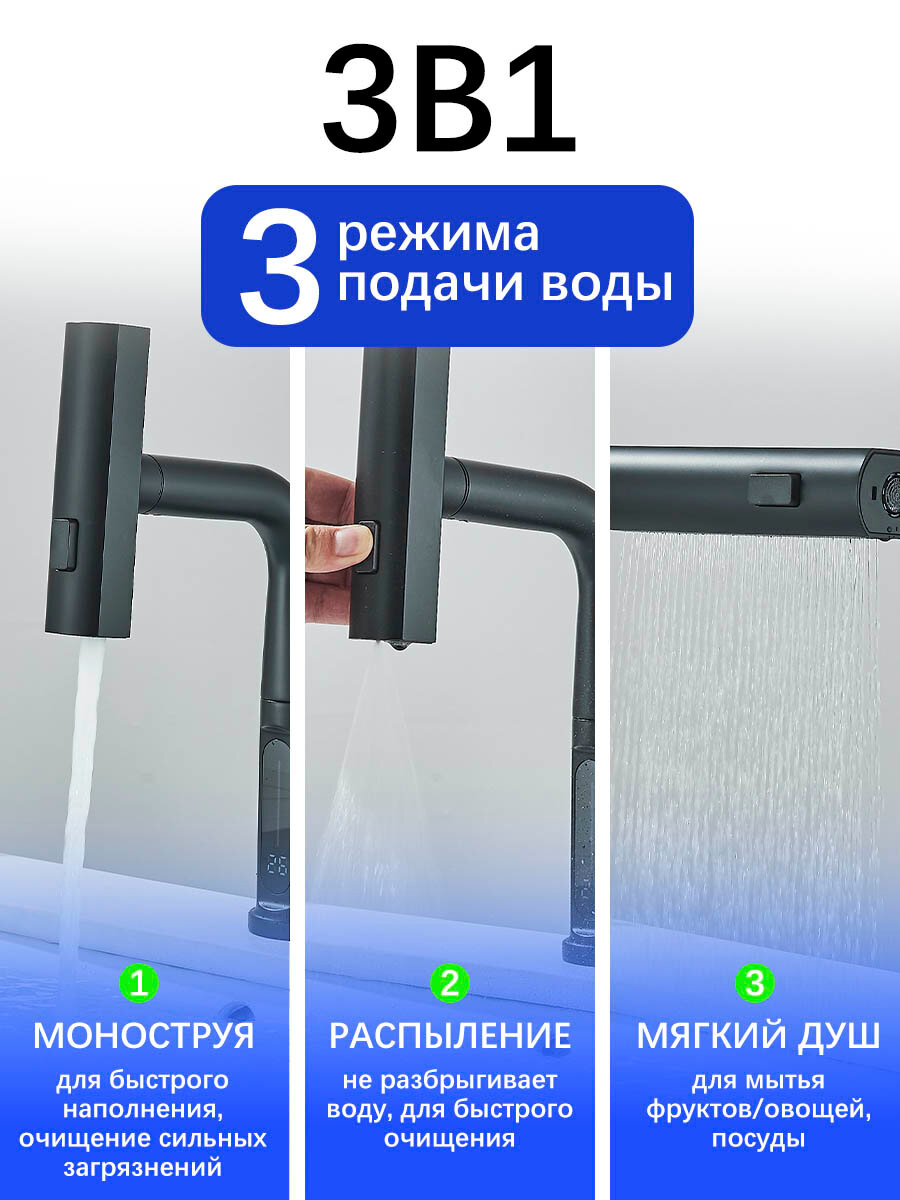 3В1

3 режима подачи воды

26

1
МОНОСТРУЯ
для быстрого наполнения, очищение сильных загрязнений

2
РАСПЫЛЕНИЕ
не разбрыгивает воду, для быстрого очищения

3
МЯГКИЙ ДУШ
для мытья фруктов/овощей, посуды