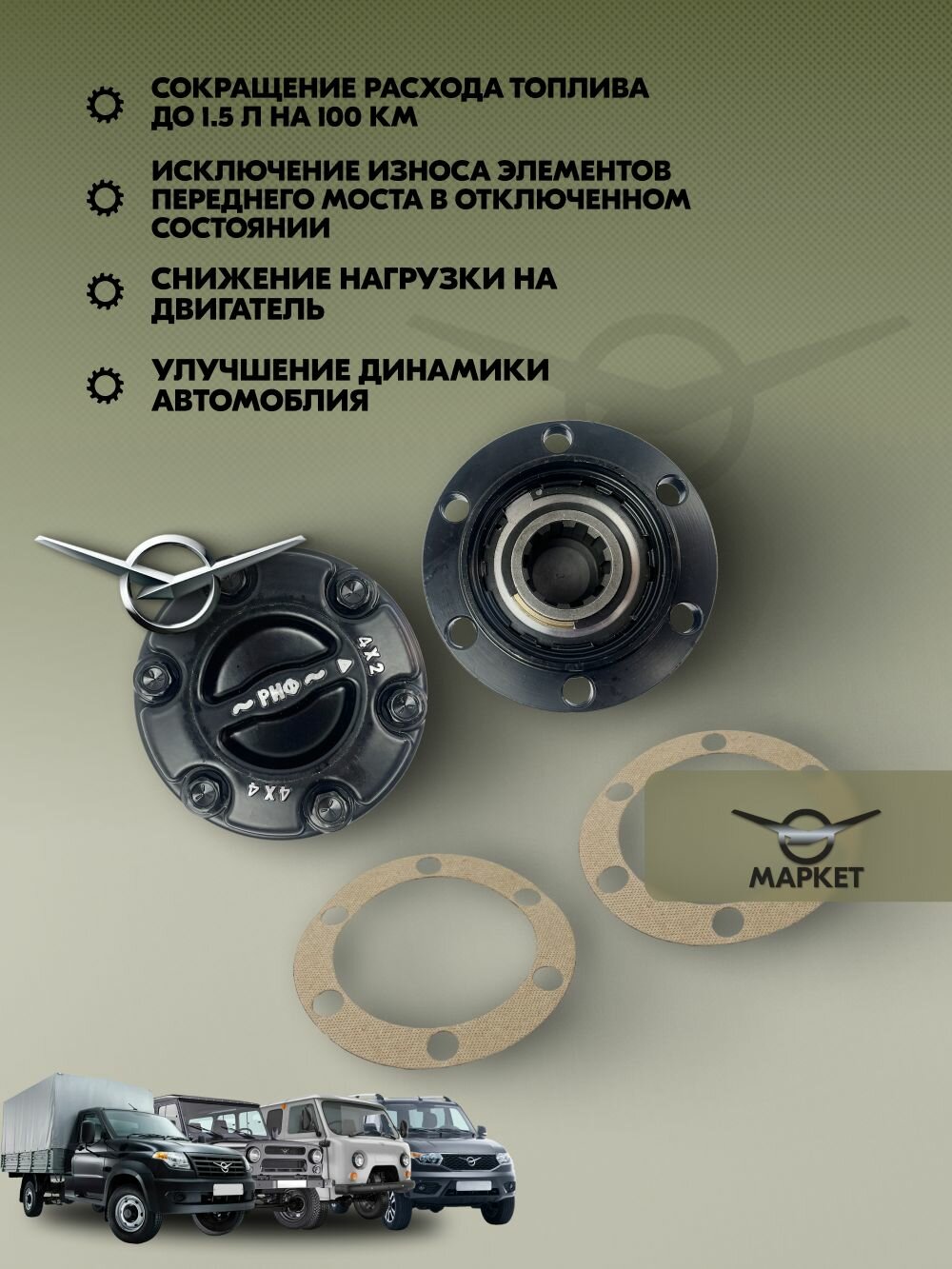 СОКРАЩЕНИЕ РАСХОДА ТОПЛИВА ДО 1.5 Л НА 100 КМ

ИСКЛЮЧЕНИЕ ИЗНОСА ЭЛЕМЕНТОВ ПЕРЕДНЕГО МОСТА В ОТКЛЮЧЕННОМ СОСТОЯНИИ

СНИЖЕНИЕ НАГРУЗКИ НА ДВИГАТЕЛЬ

УЛУЧШЕНИЕ ДИНАМИКИ АВТОМОБЛИЯ

~РИФ~

4X2

4X4

МАРКЕТ