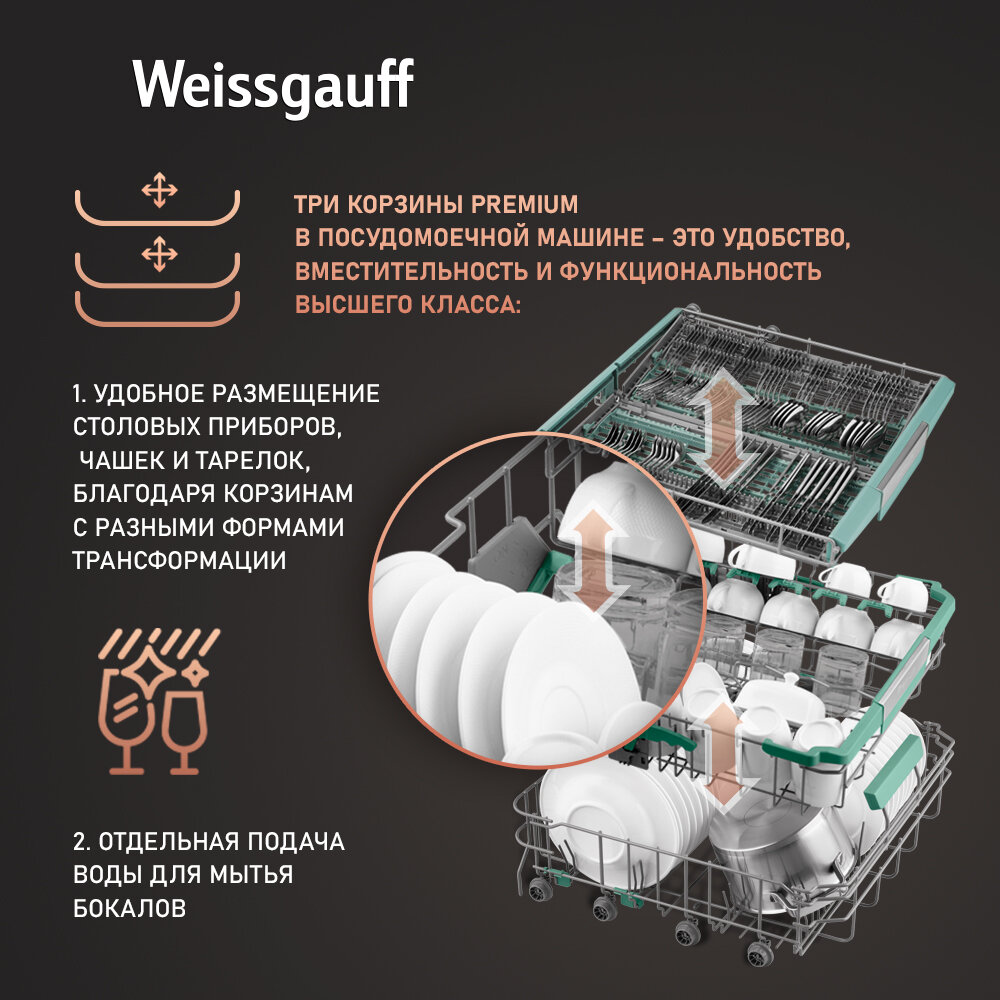 Weissgauff

ТРИ КОРЗИНЫ PREMIUM В ПОСУДОМОЕЧНОЙ МАШИНЕ – ЭТО УДОБСТВО, ВМЕСТИТЕЛЬНОСТЬ И ФУНКЦИОНАЛЬНОСТЬ ВЫСШЕГО КЛАССА:

1. УДОБНОЕ РАЗМЕЩЕНИЕ СТОЛОВЫХ ПРИБОРОВ, ЧАШЕК И ТАРЕЛОК, БЛАГОДАРЯ КОРЗИНАМ С РАЗНЫМИ ФОРМАМИ ТРАНСФОРМАЦИИ

2. ОТДЕЛЬНАЯ ПОДАЧА ВОДЫ ДЛЯ МЫТЬЯ БОКАЛОВ