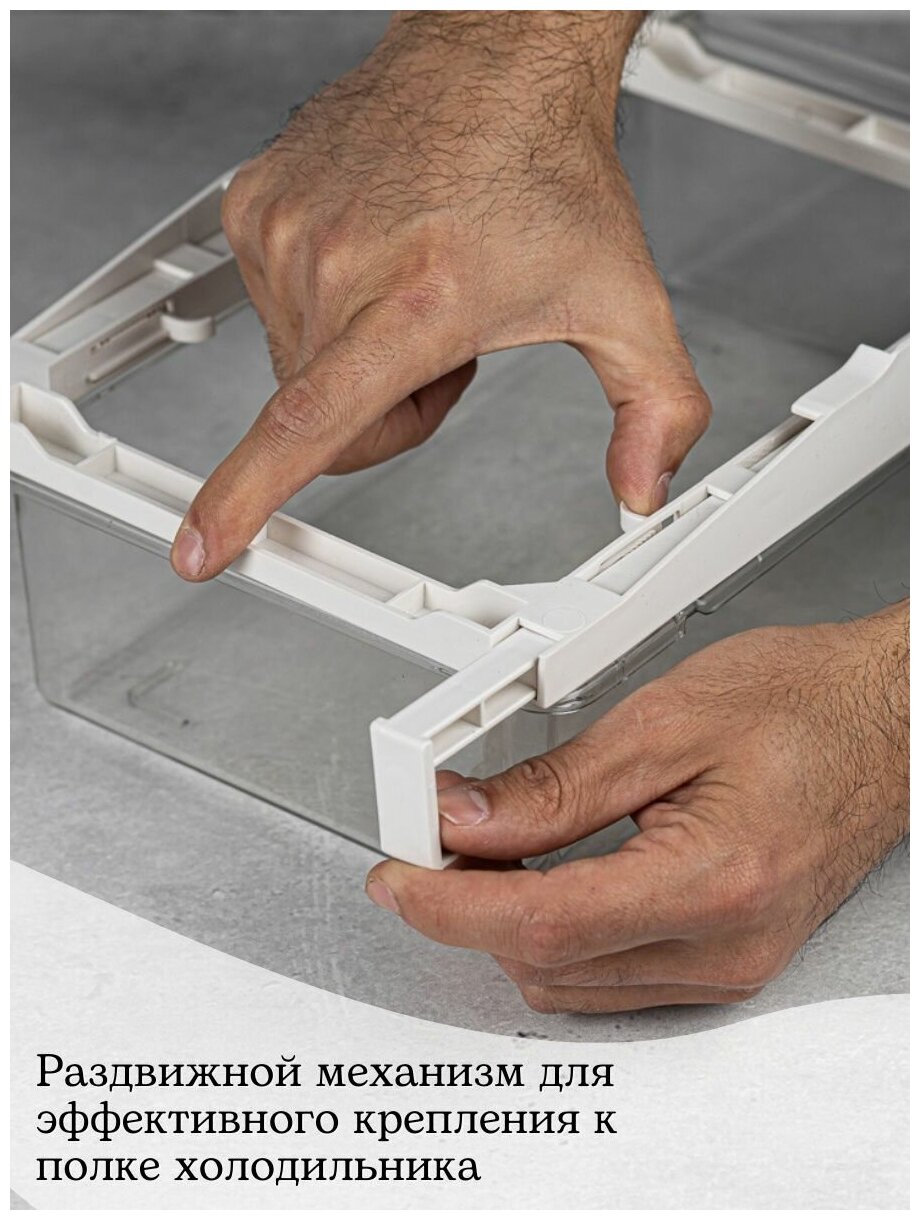 Раздвижной механизм для эффективного крепления к полке холодильника