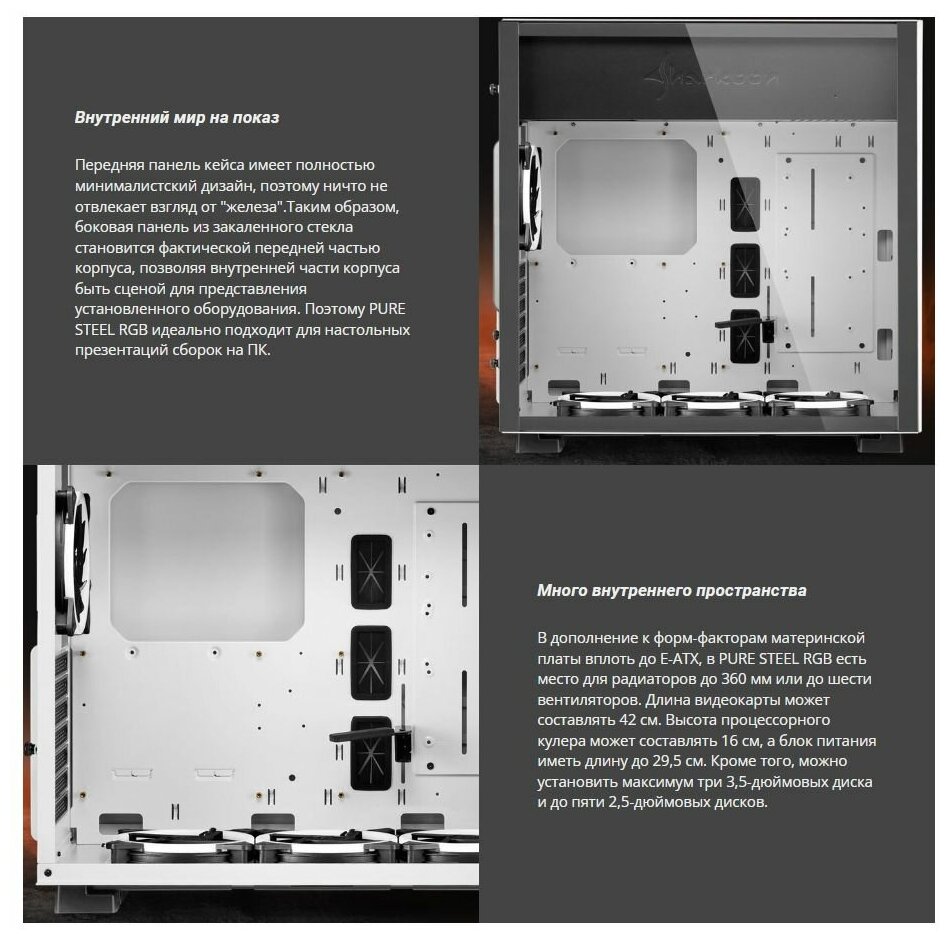 Внутренний мир на показ

Передняя панель кейса имеет полностью минималистский дизайн, поэтому ничто не отвлекает взгляд от "железа".Таким образом, боковая панель из закаленного стекла становится фактической передней частью корпуса, позволяя внутренней части корпуса быть сценой для представления установленного оборудования. Поэтому PURE STEEL RGB идеально подходит для настольных презентаций сборок на ПК.

Sharkoon

Много внутреннего пространства

В дополнение к форм-факторам материнской платы вплоть до E-ATX, в PURE STEEL RGB есть место для радиаторов до 360 мм или до шести вентиляторов. Длина видеокарты может составлять 42 см. Высота процессорного кулера может составлять 16 см, а блок питания иметь длину до 29,5 см. Кроме того, можно установить максимум три 3,5-дюймовых диска и до пяти 2,5-дюймовых дисков.