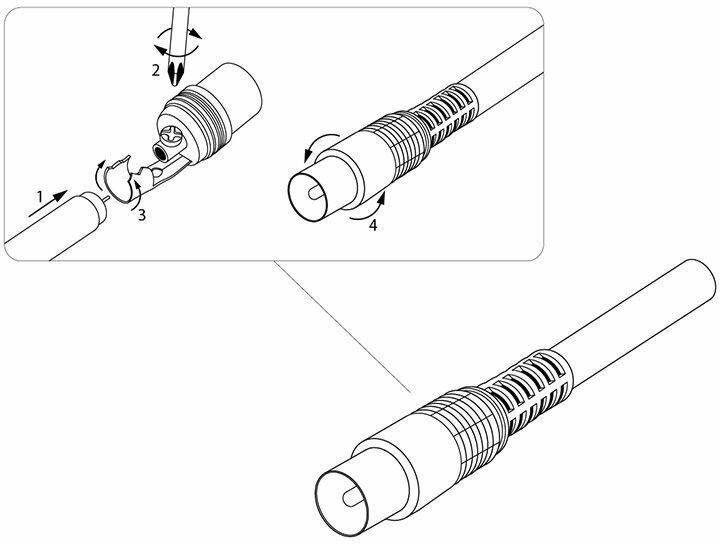 2

1

3

4