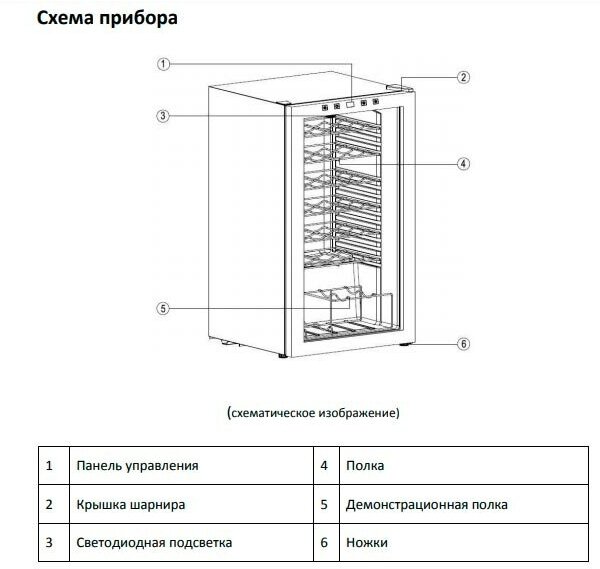 Схема прибора

1
2
3
4
5
6

(схематическое изображение)

| 1 | Панель управления | 4 | Полка |
|---|---|---|---|
| 2 | Крышка шарнира | 5 | Демонстрационная полка |
| 3 | Светодиодная подсветка | 6 | Ножки |