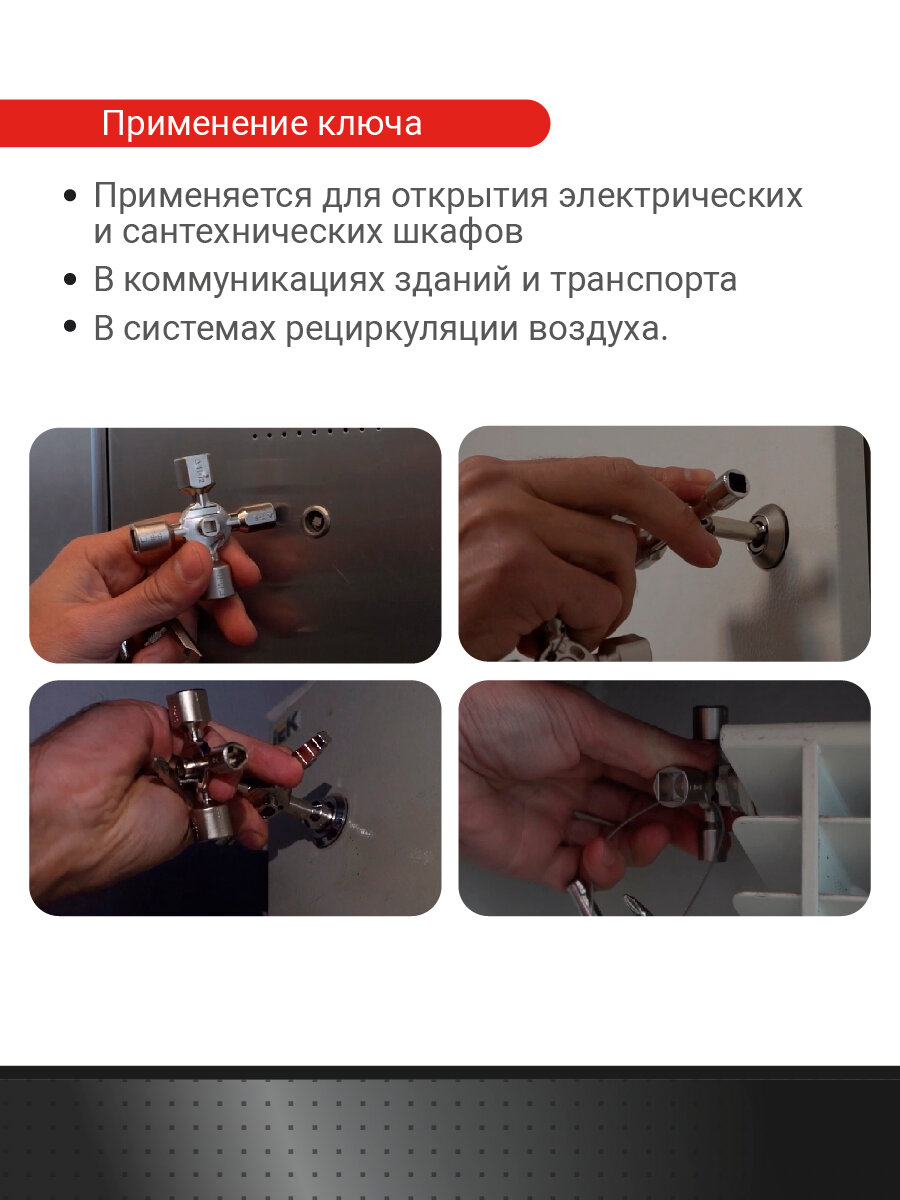 Применение ключа

• Применяется для открытия электрических и сантехнических шкафов
• В коммуникациях зданий и транспорта
• В системах рециркуляции воздуха.