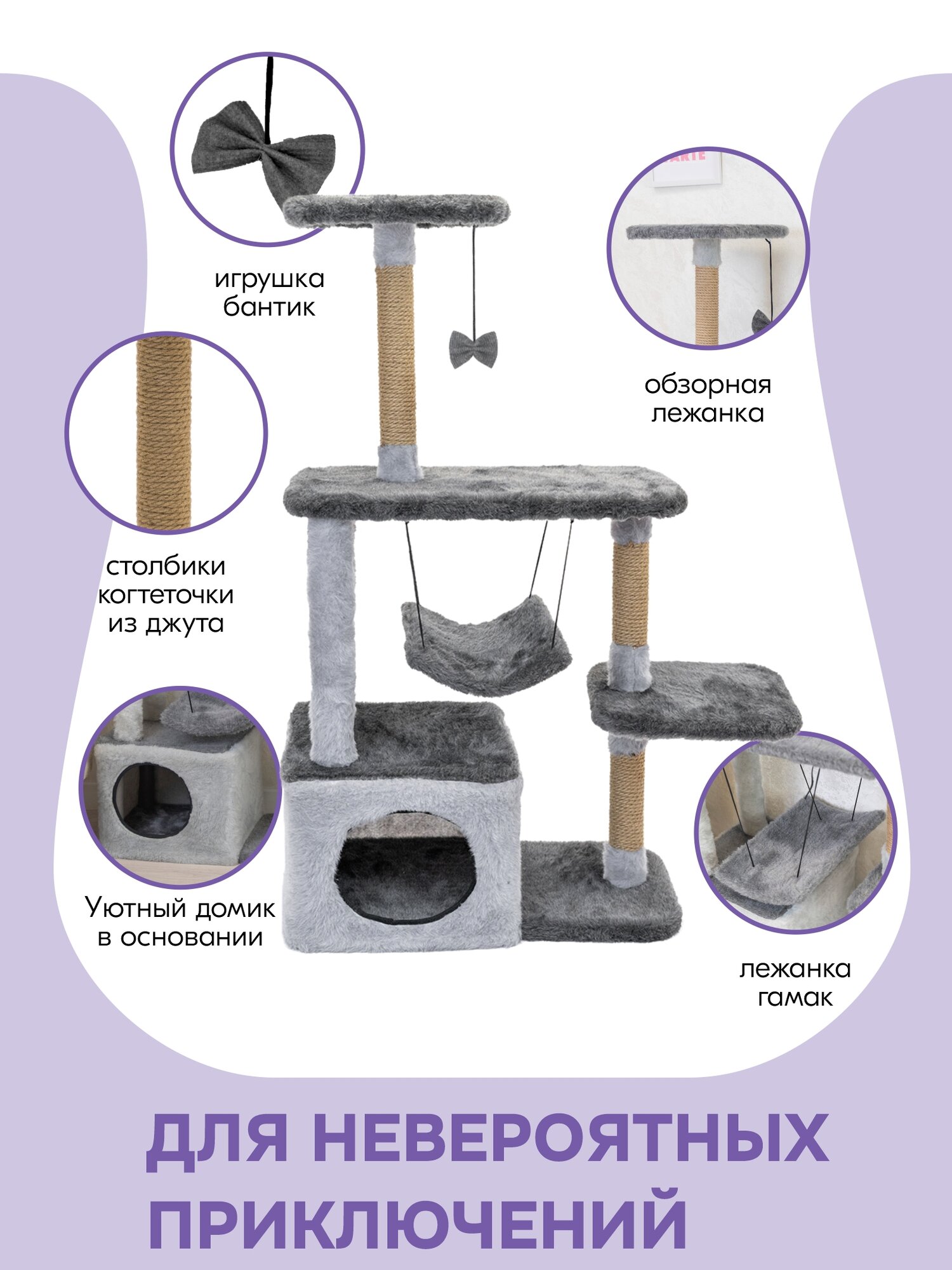 игрушка бантик

обзорная лежанка

столбики когтеточки из джута

Уютный домик в основании

лежанка гамак

ДЛЯ НЕВЕРОЯТНЫХ ПРИКЛЮЧЕНИЙ