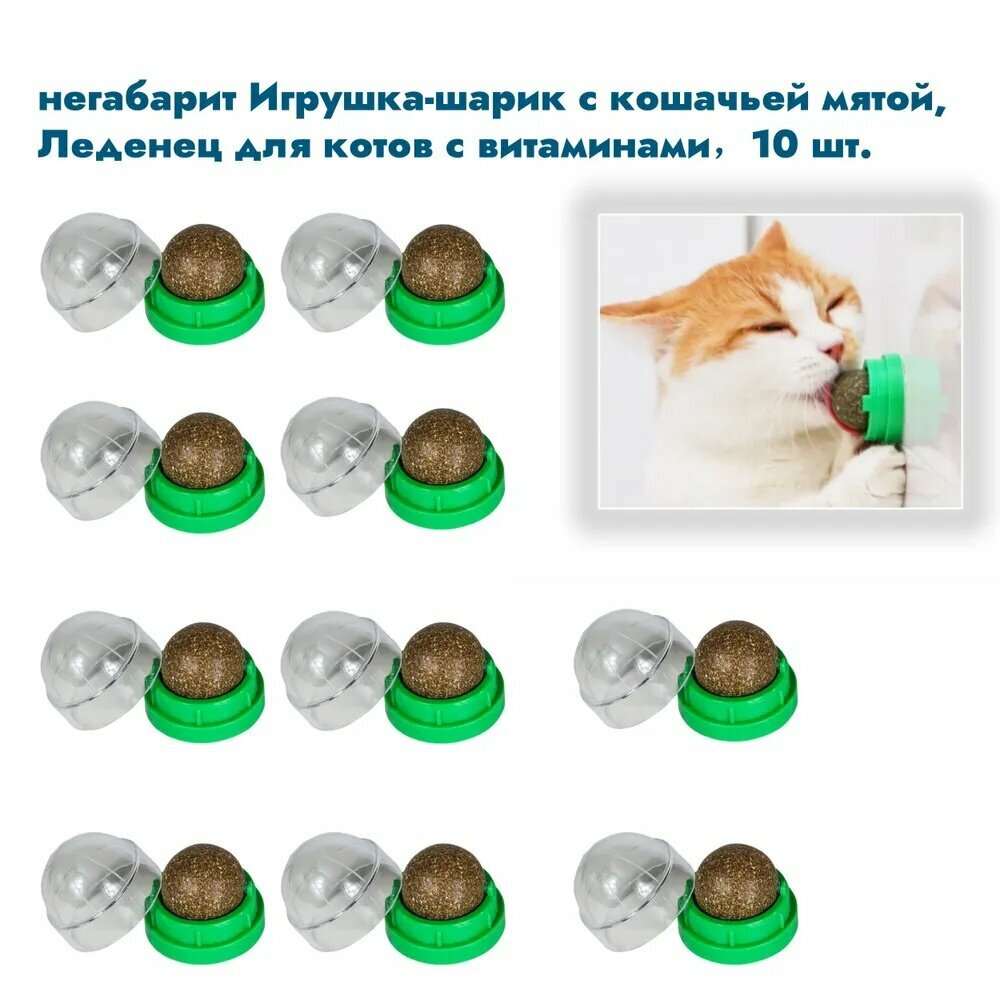 негабарит Игрушка-шарик с кошачьей мятой, Леденец для котов с витаминами， 10 шт.