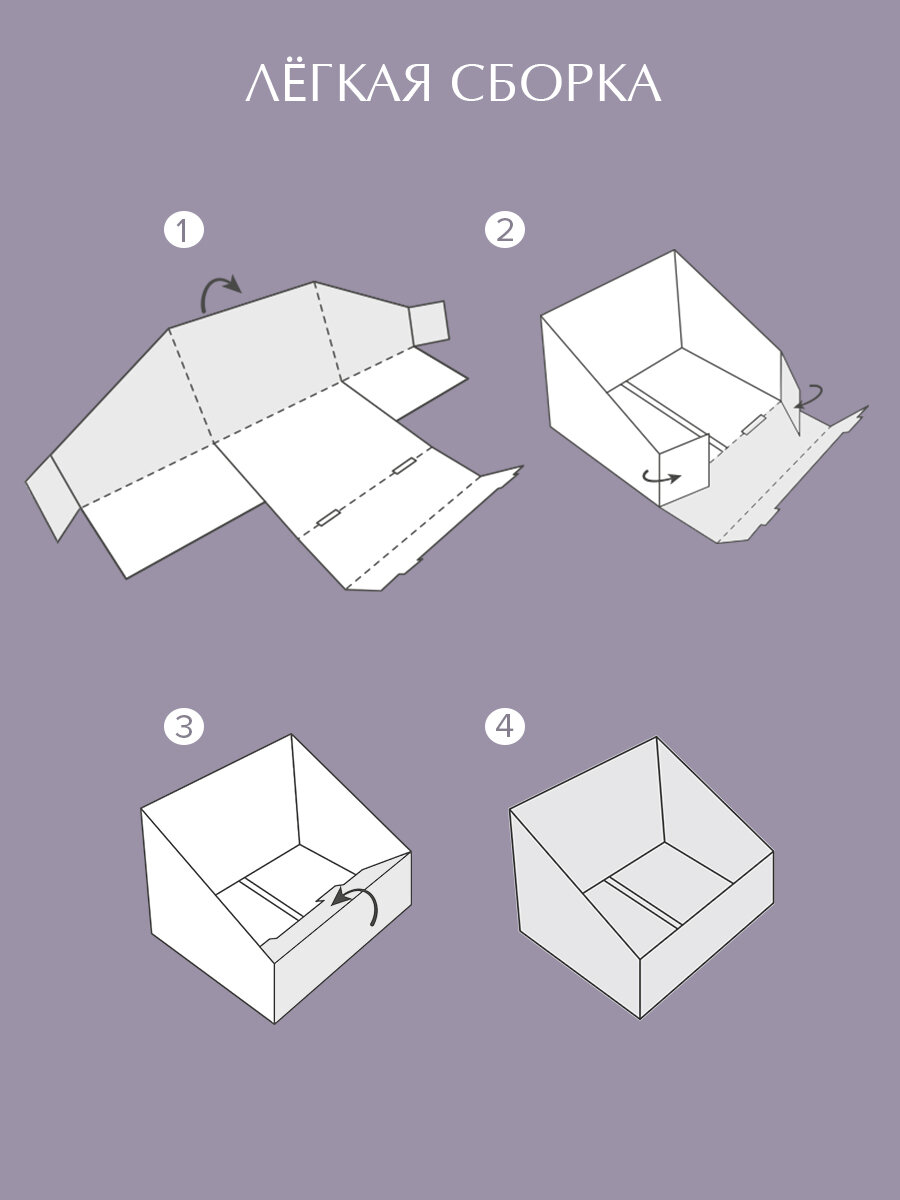 ЛЁГКАЯ СБОРКА

1

2

3

4