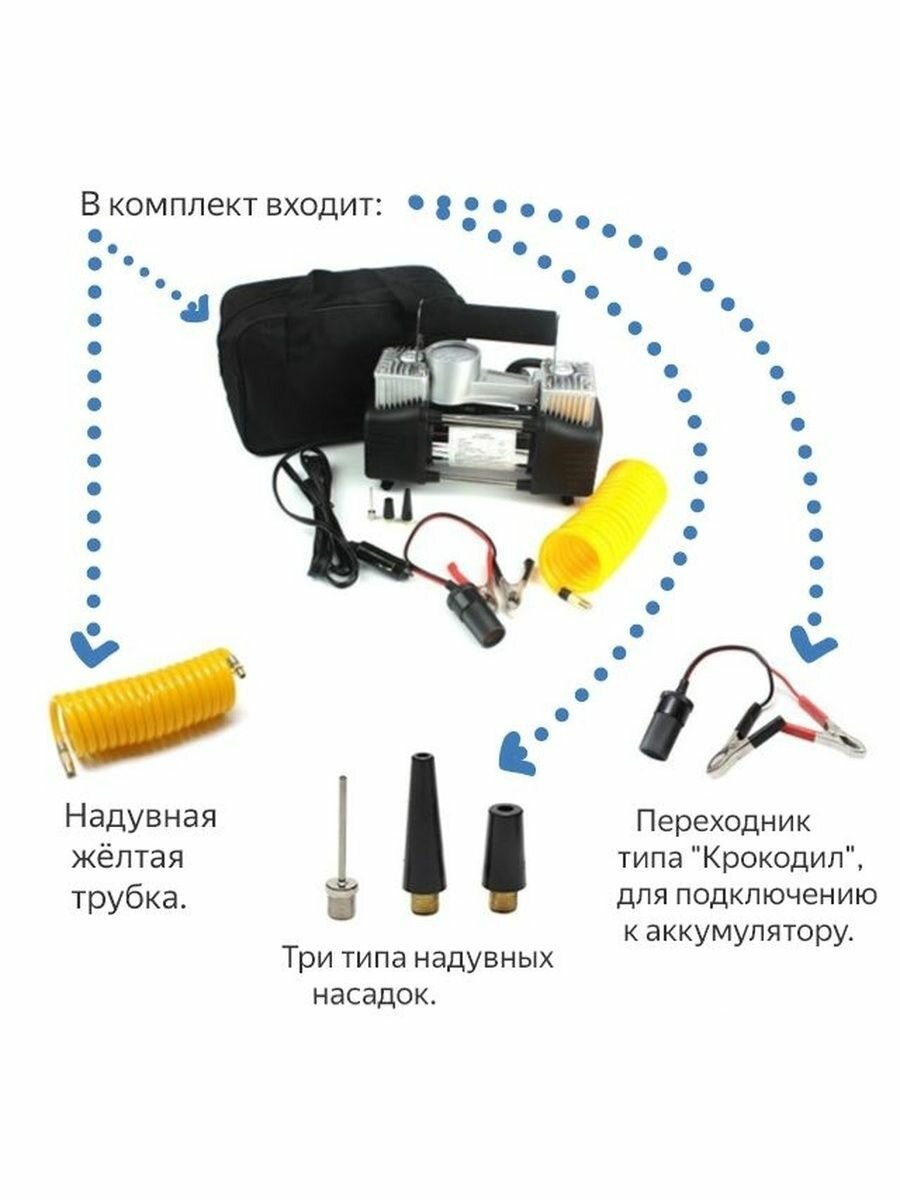 В комплект входит:

Надувная жёлтая трубка.

Три типа надувных насадок.

Переходник типа "Крокодил", для подключению к аккумулятору.