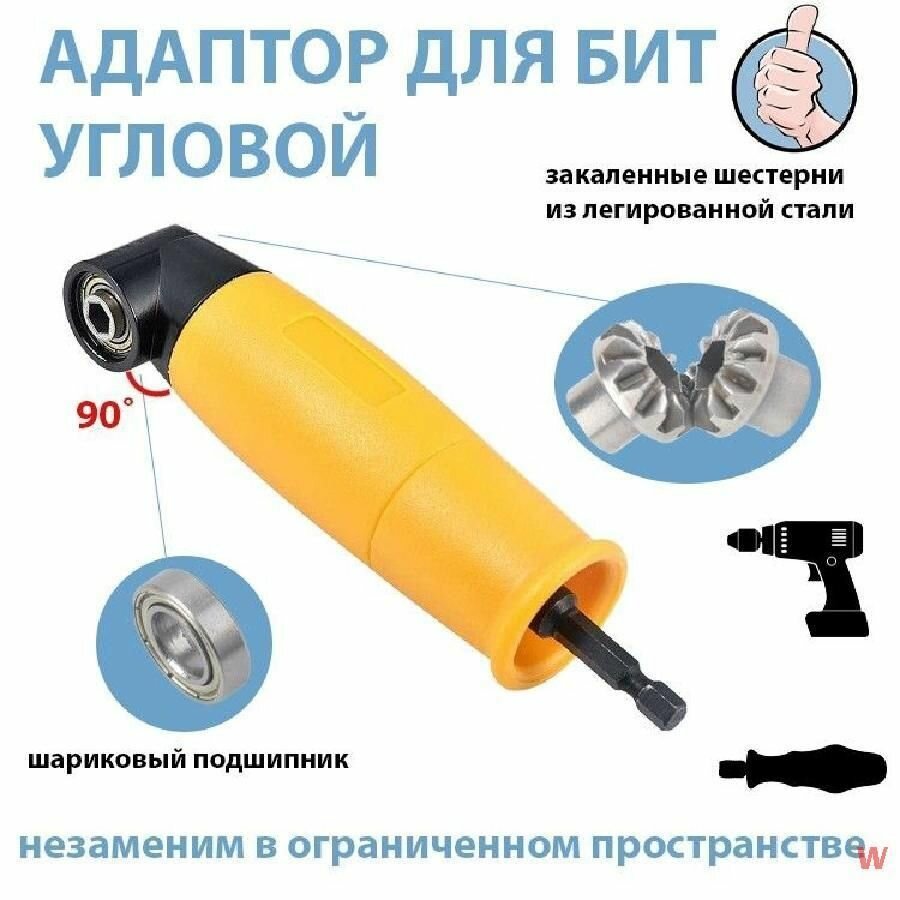 АДАПТОР ДЛЯ БИТ УГЛОВОЙ

закаленные шестерни из легированной стали

90°

шариковый подшипник

незаменим в ограниченном пространстве

W