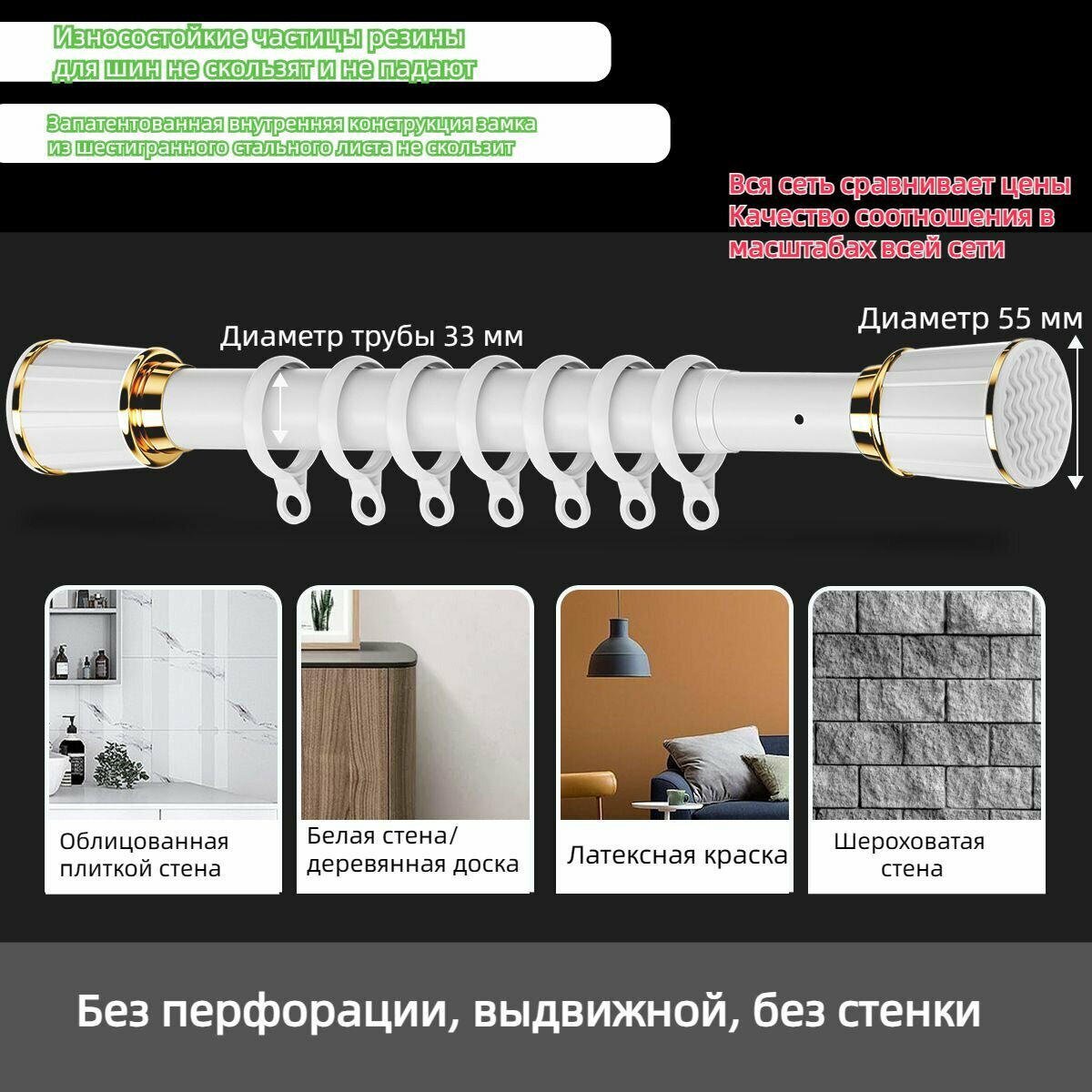 Износостойкие частицы резины для шин не скользят и не падают

Запатентованная внутренняя конструкция замка из шестигранного стального листа не скользит

Вся сеть сравнивает цены
Качество соотношения в масштабах всей сети

Диаметр трубы 33 мм

Диаметр 55 мм

Облицованная плиткой стена

Белая стена/ деревянная доска

Латексная краска

Шероховатая стена

Без перфорации, выдвижной, без стенки