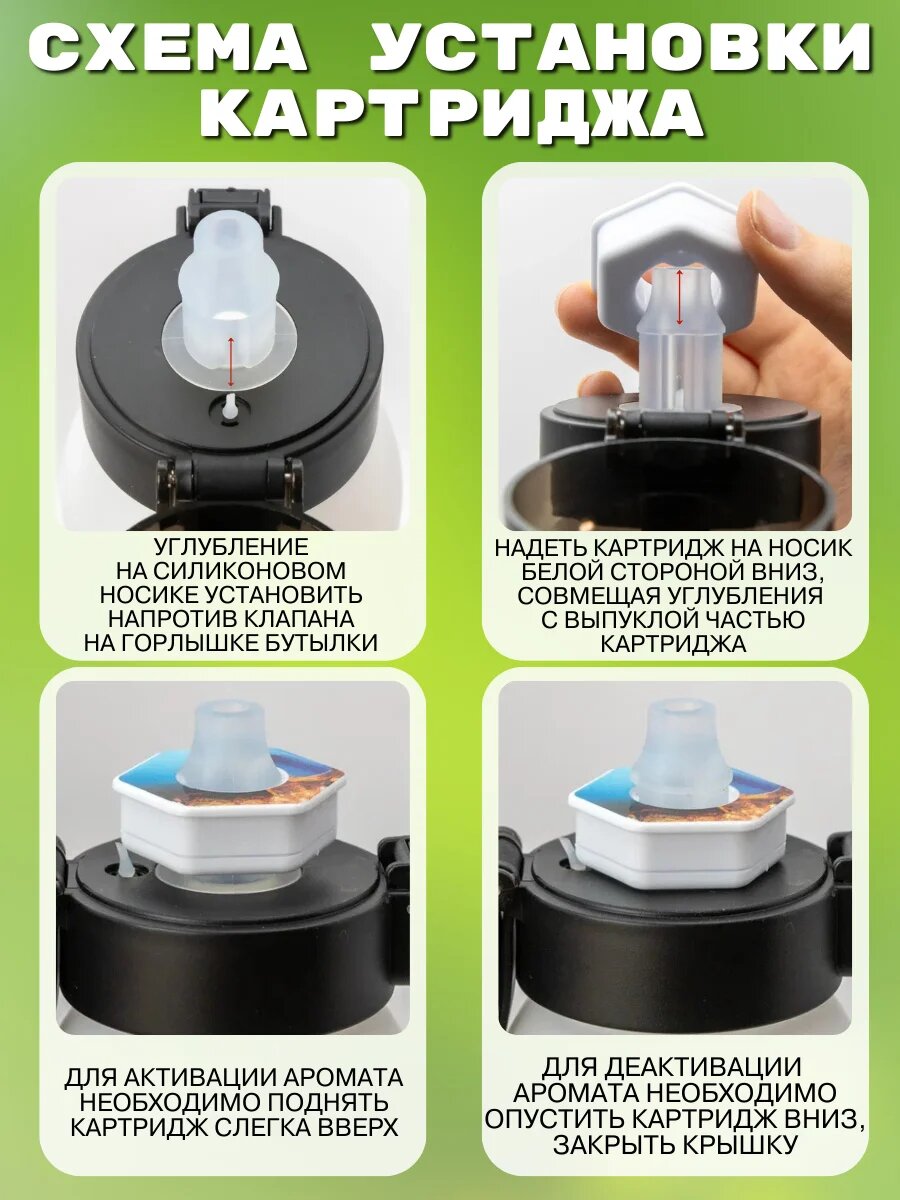 СХЕМА УСТАНОВКИ КАРТРИДЖА

УГЛУБЛЕНИЕ НА СИЛИКОНОВОМ НОСИКЕ УСТАНОВИТЬ НАПРОТИВ КЛАПАНА НА ГОРЛЫШКЕ БУТЫЛКИ

НАДЕТЬ КАРТРИДЖ НА НОСИК БЕЛОЙ СТОРОНОЙ ВНИЗ, СОВМЕЩАЯ УГЛУБЛЕНИЯ С ВЫПУКЛОЙ ЧАСТЬЮ КАРТРИДЖА

ДЛЯ АКТИВАЦИИ АРОМАТА НЕОБХОДИМО ПОДНЯТЬ КАРТРИДЖ СЛЕГКА ВВЕРХ

ДЛЯ ДЕАКТИВАЦИИ АРОМАТА НЕОБХОДИМО ОПУСТИТЬ КАРТРИДЖ ВНИЗ, ЗАКРЫТЬ КРЫШКУ