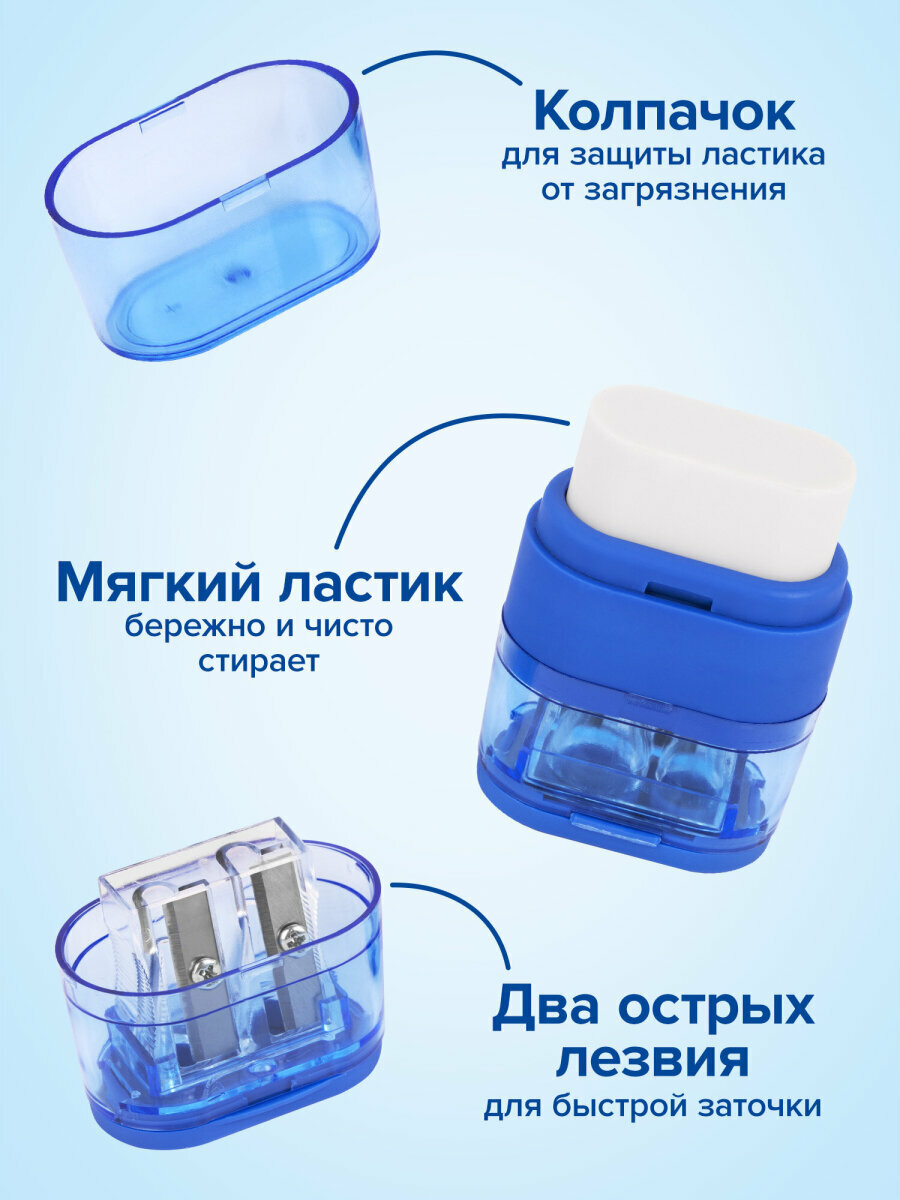 Колпачок
для защиты ластика от загрязнения

Мягкий ластик
бережно и чисто стирает

Два острых лезвия
для быстрой заточки