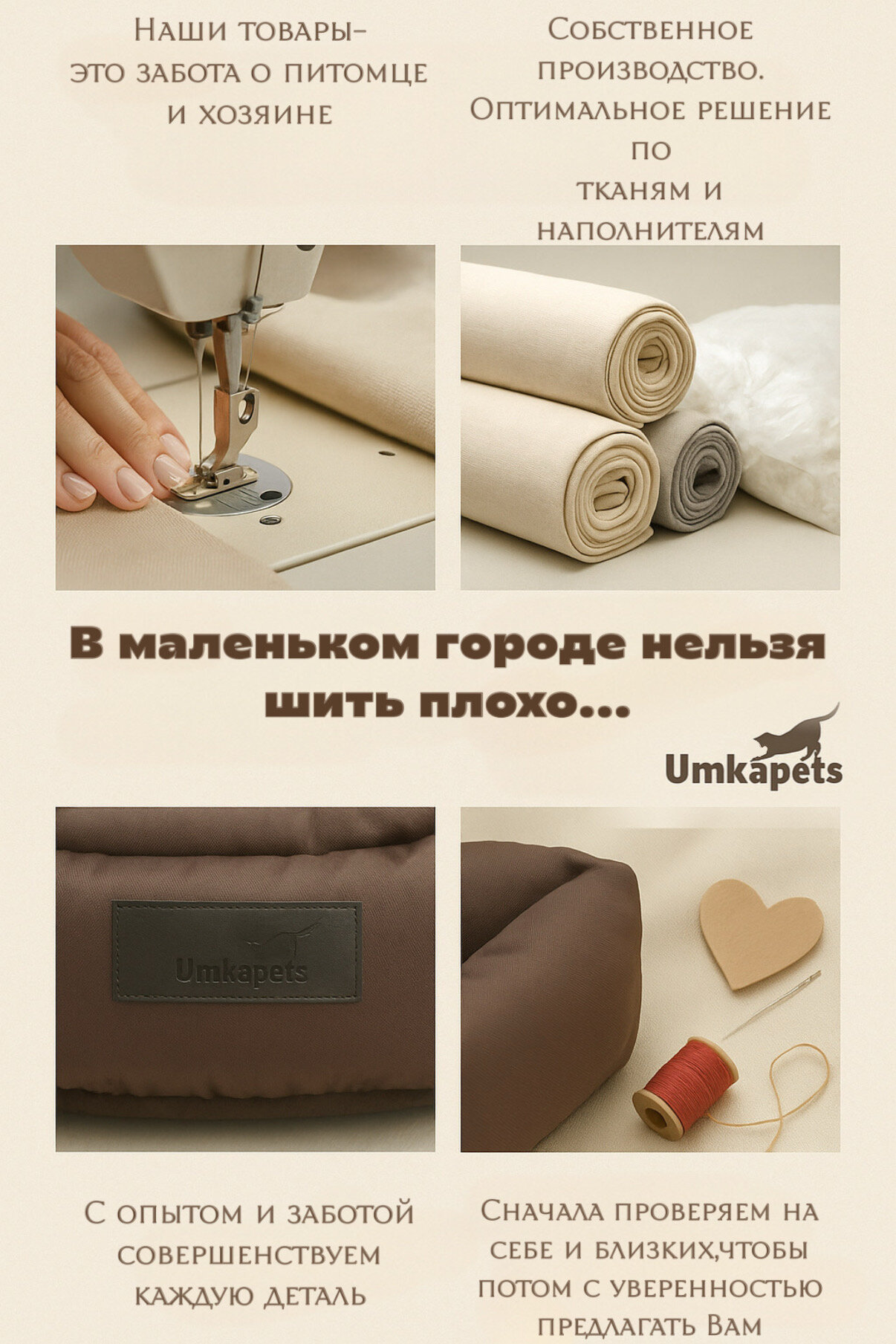 Наши товары- это забота о питомце и хозяине

Собственное производство. Оптимальное решение по тканям и наполнителям

В маленьком городе нельзя шить плохо...

Umkapets

Umkapets

С опытом и заботой совершенствуем каждую деталь

Сначала проверяем на себе и близких,чтобы потом с уверенностью предлагать Вам