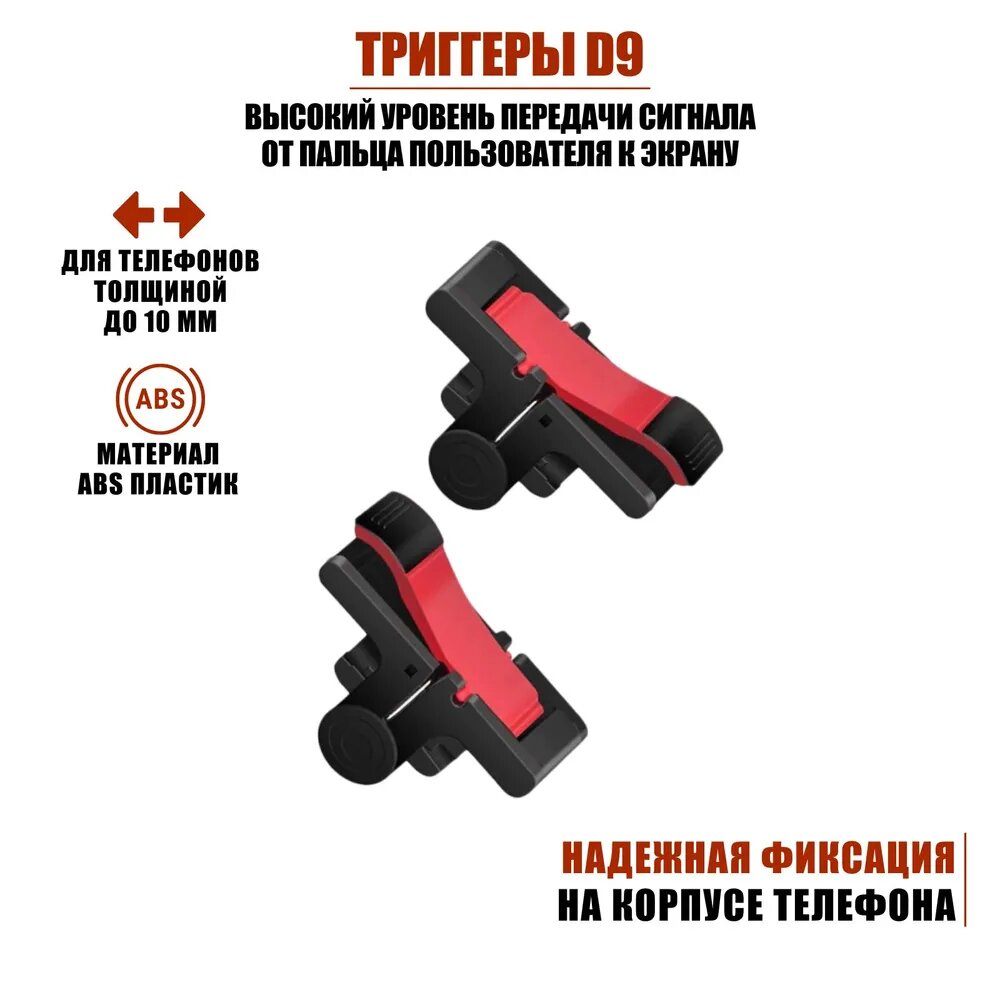 ТРИГГЕРЫ D9

ВЫСОКИЙ УРОВЕНЬ ПЕРЕДАЧИ СИГНАЛА ОТ ПАЛЬЦА ПОЛЬЗОВАТЕЛЯ К ЭКРАНУ

ДЛЯ ТЕЛЕФОНОВ ТОЛЩИНОЙ ДО 10 ММ

ABS

МАТЕРИАЛ ABS ПЛАСТИК

НАДЕЖНАЯ ФИКСАЦИЯ
НА КОРПУСЕ ТЕЛЕФОНА