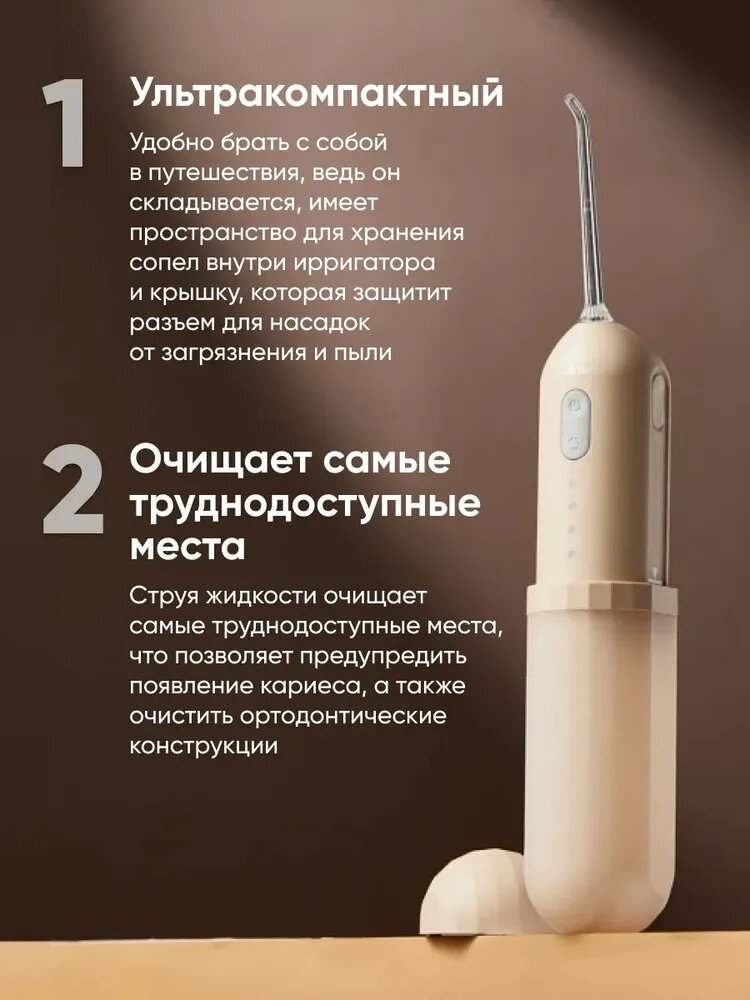 1

Ультракомпактный

Удобно брать с собой в путешествия, ведь он складывается, имеет пространство для хранения сопел внутри ирригатора и крышку, которая защитит разъем для насадок от загрязнения и пыли

2

Очищает самые труднодоступные места

Струя жидкости очищает самые труднодоступные места, что позволяет предупредить появление кариеса, а также очистить ортодонтические конструкции