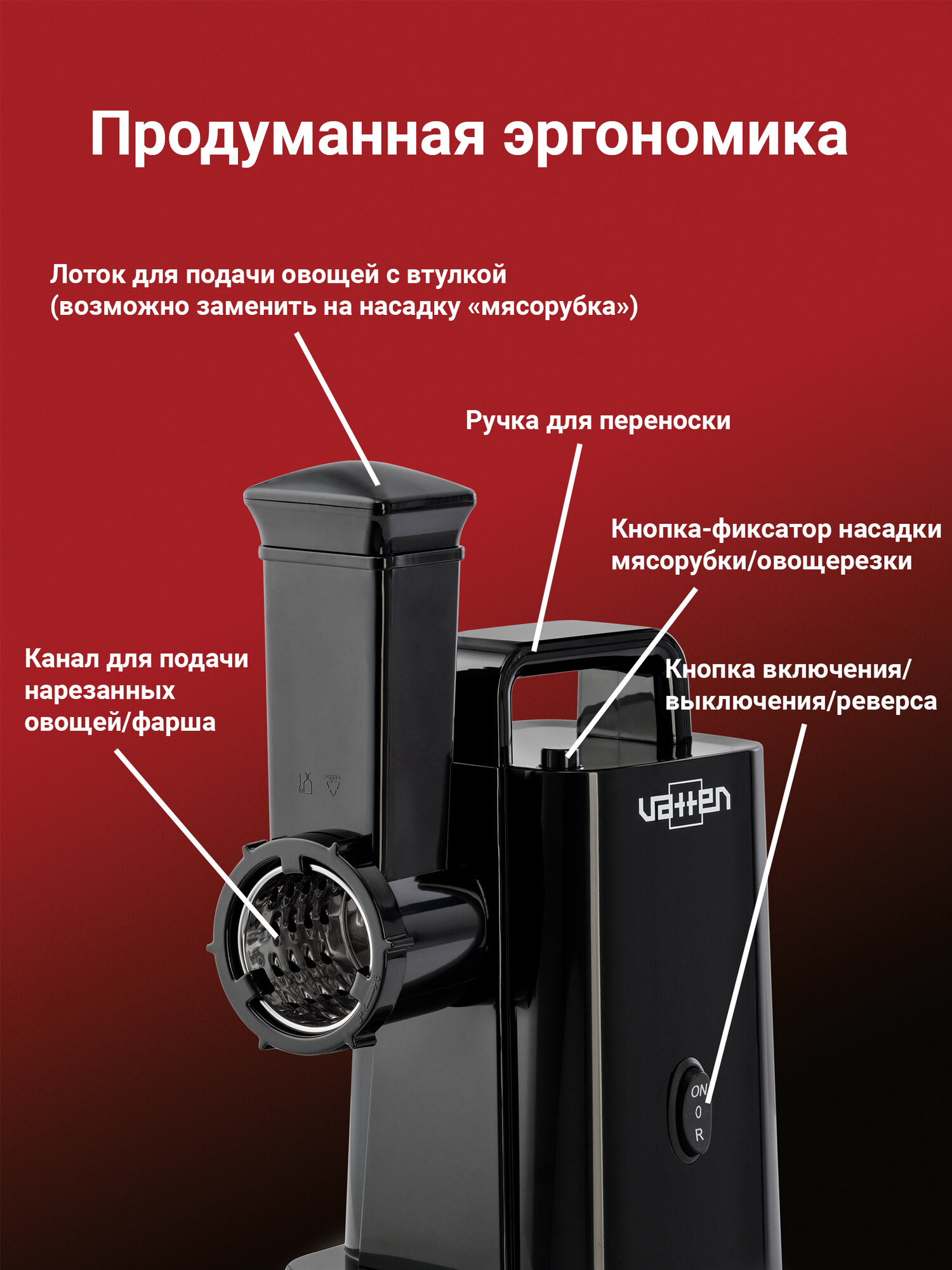 Продуманная эргономика

Лоток для подачи овощей с втулкой (возможно заменить на насадку «мясорубка»)

Ручка для переноски

Кнопка-фиксатор насадки мясорубки/овощерезки

Канал для подачи нарезанных овощей/фарша

Кнопка включения/ выключения/реверса

vatten

ON
0
R