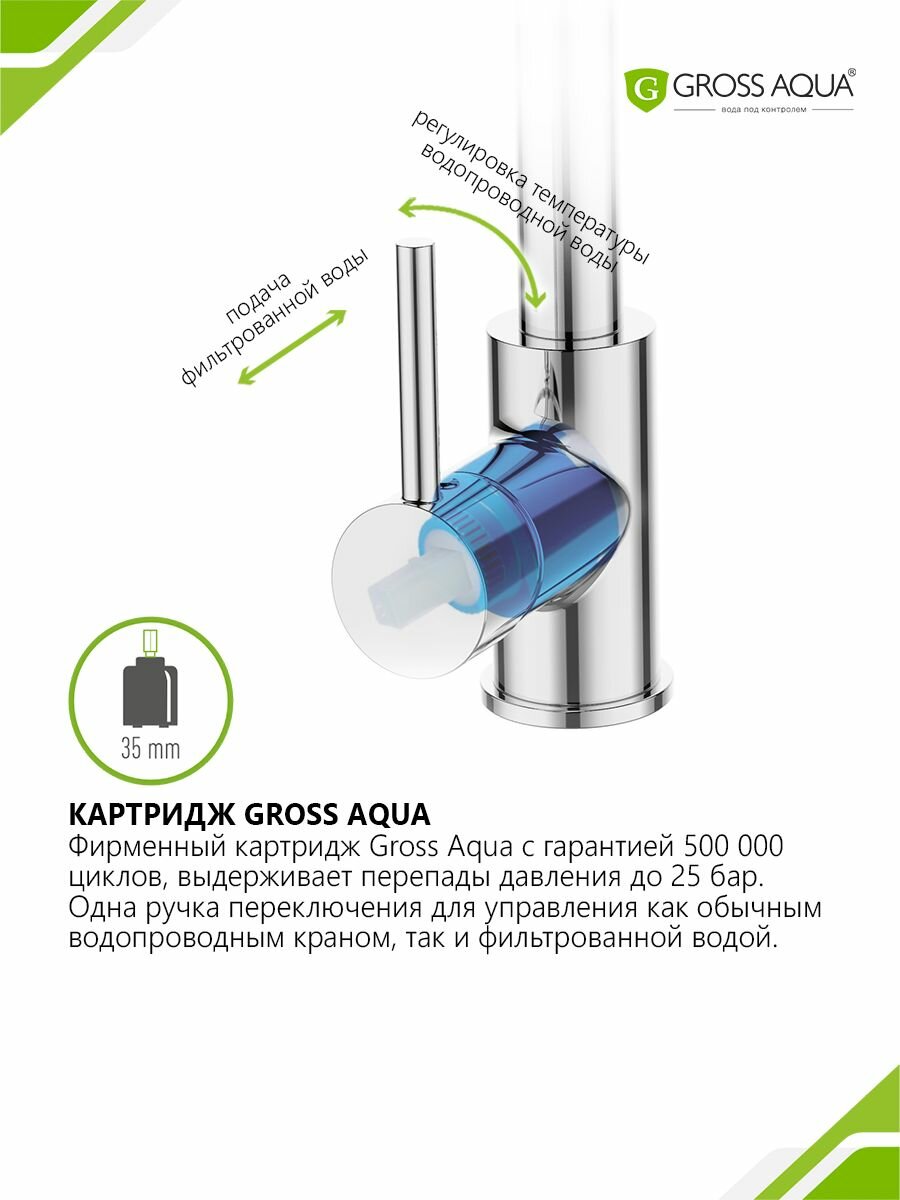 G GROSS AQUA®
вода под контролем

регулировка температуры
водопроводной воды

подача
фильтрованной воды

35 mm

КАРТРИДЖ GROSS AQUA
Фирменный картридж Gross Aqua с гарантией 500 000 циклов, выдерживает перепады давления до 25 бар. Одна ручка переключения для управления как обычным водопроводным краном, так и фильтрованной водой.