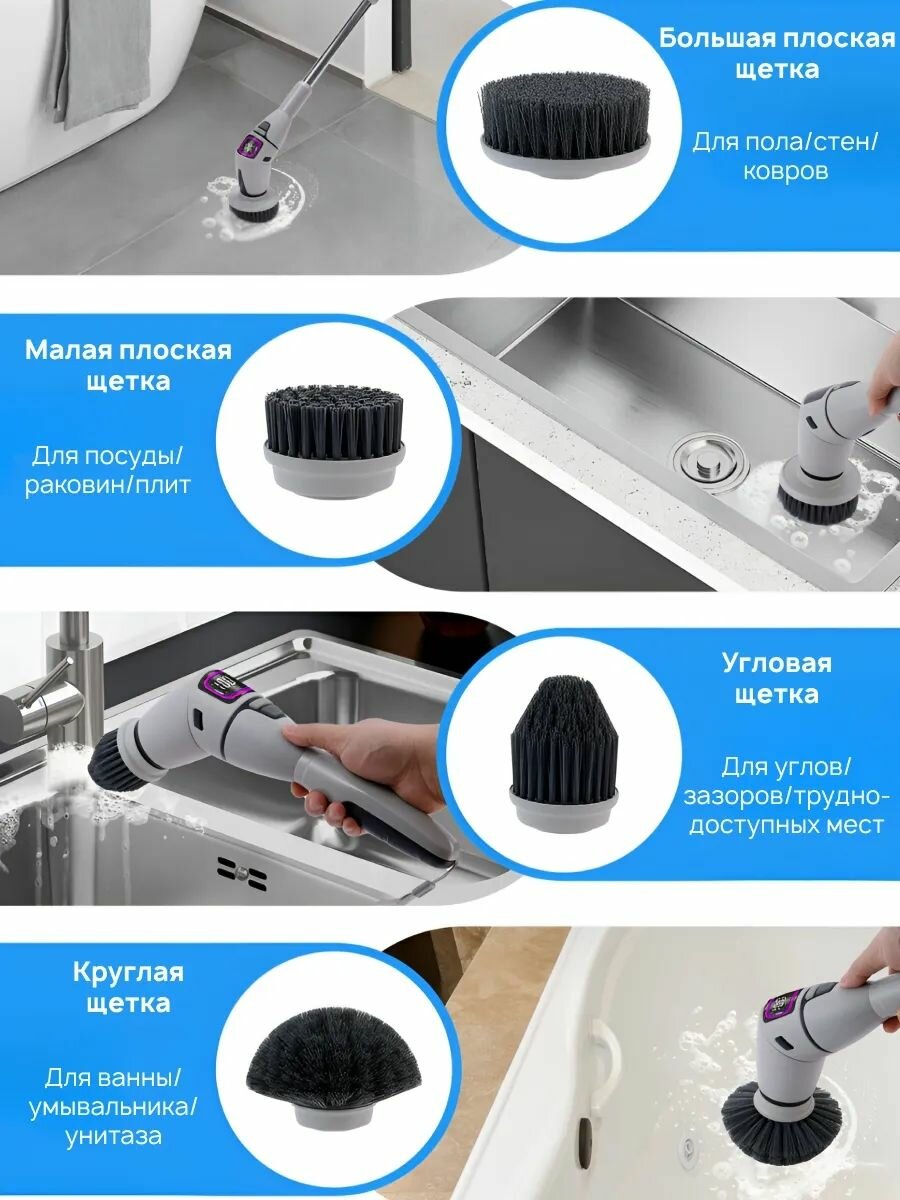 Большая плоская щетка

Для пола/стен/ковров

Малая плоская щетка

Для посуды/раковин/плит

Угловая щетка

Для углов/зазоров/труднодоступных мест

Круглая щетка

Для ванны/умывальника/унитаза