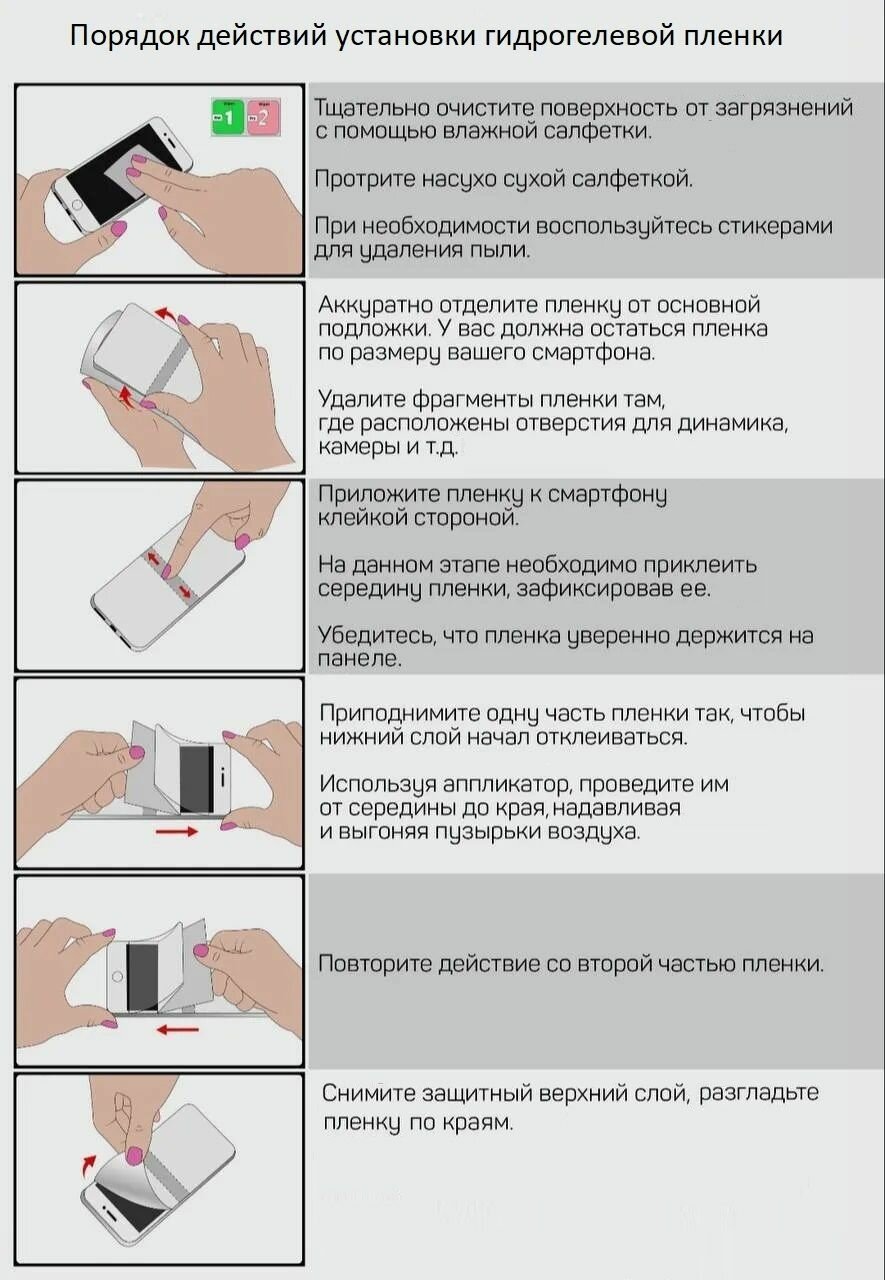 Порядок действий установки гидрогелевой пленки

1 2

Тщательно очистите поверхность от загрязнений с помощью влажной салфетки.

Протрите насухо сухой салфеткой.

При необходимости воспользуйтесь стикерами для удаления пыли.

Аккуратно отделите пленку от основной подложки. У вас должна остаться пленка по размеру вашего смартфона.

Удалите фрагменты пленки там, где расположены отверстия для динамика, камеры и т.д.

Приложите пленку к смартфону клейкой стороной.

На данном этапе необходимо приклеить середину пленки, зафиксировав ее.

Убедитесь, что пленка уверенно держится на панеле.

Приподнимите одну часть пленки так, чтобы нижний слой начал отклеиваться.

Используя аппликатор, проведите им от середины до края, надавливая и выгоняя пузырьки воздуха.

Повторите действие со второй частью пленки.

Снимите защитный верхний слой, разгладьте пленку по краям.