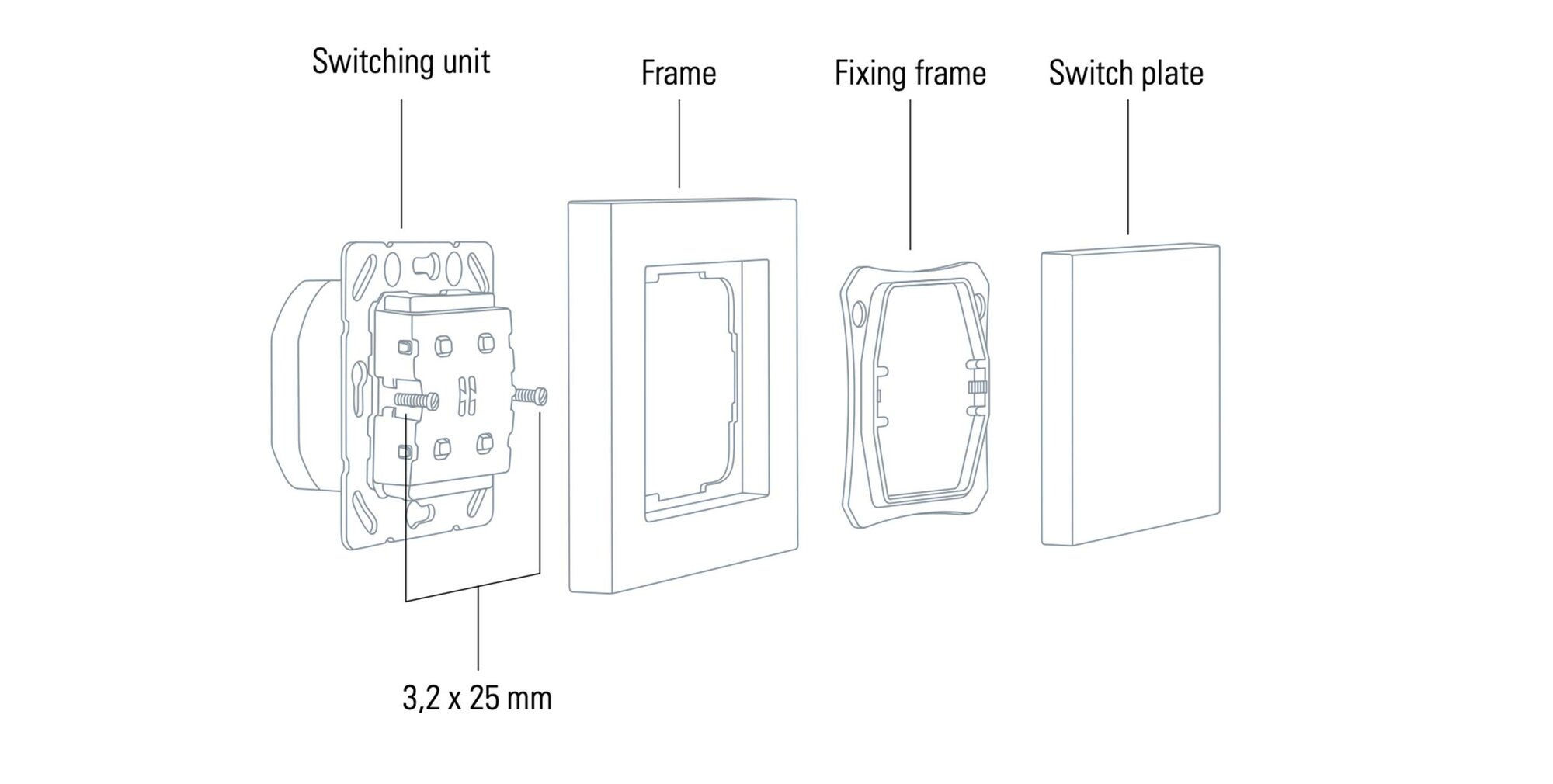 Switching unit

Frame

Fixing frame

Switch plate

3,2 x 25 mm