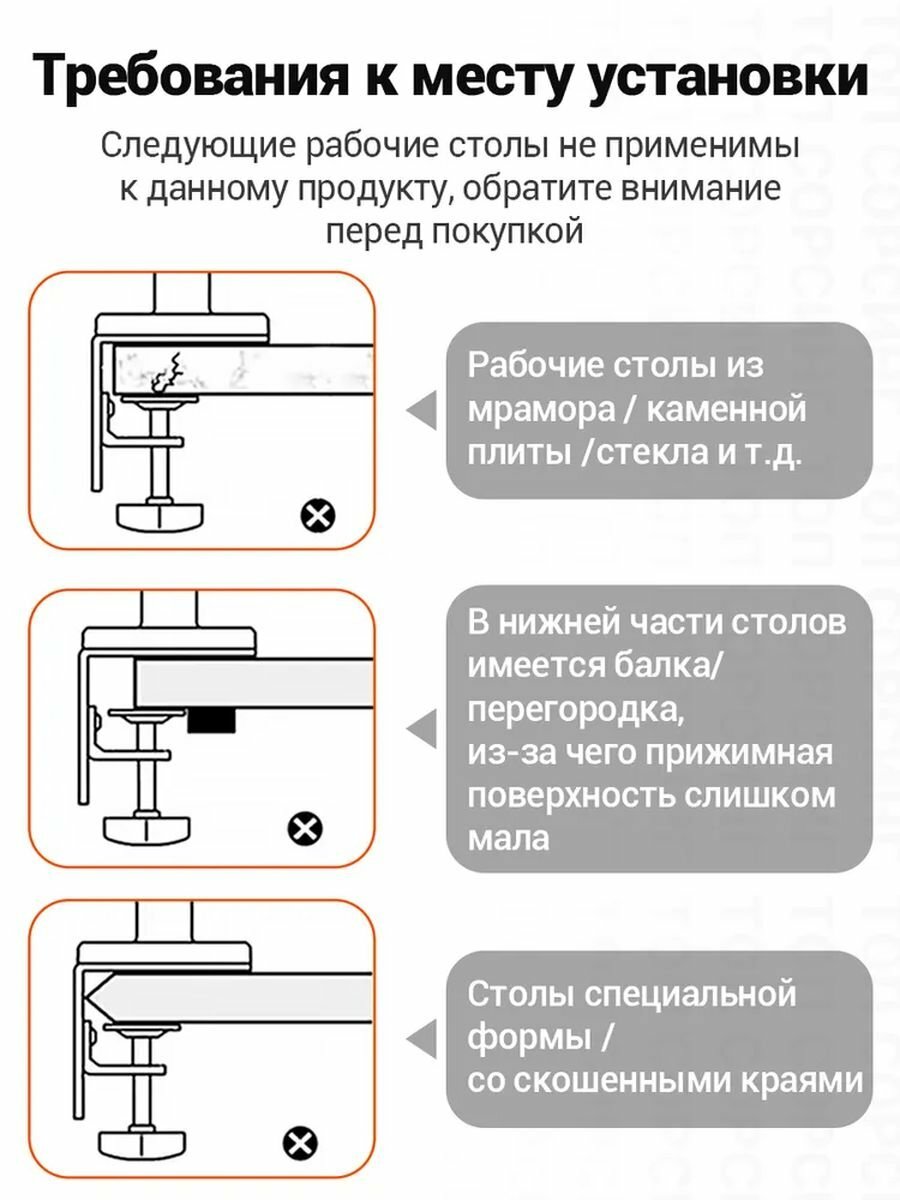 Требования к месту установки

Следующие рабочие столы не применимы к данному продукту, обратите внимание перед покупкой

Рабочие столы из мрамора / каменной плиты /стекла и т.д.

В нижней части столов имеется балка/ перегородка, из-за чего прижимная поверхность слишком мала

Столы специальной формы / со скошенными краями