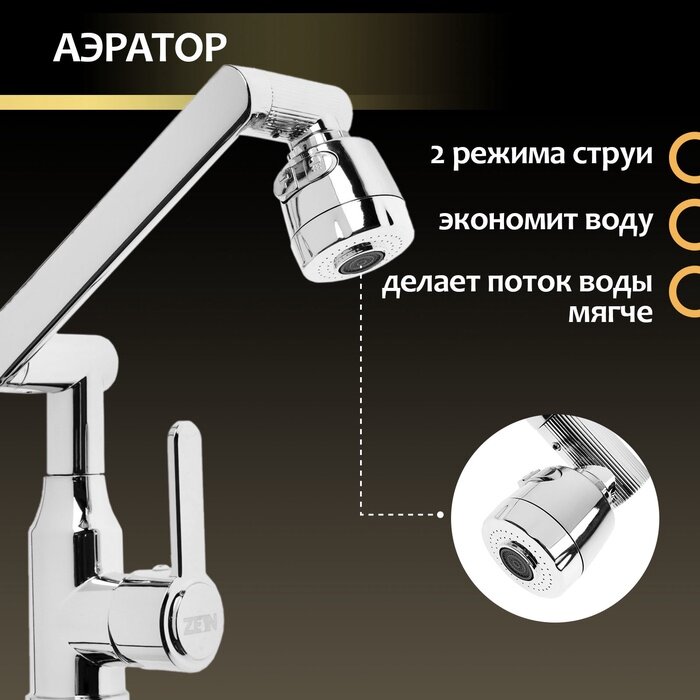 АЭРАТОР

2 режима струи

экономит воду

делает поток воды мягче

ZEIN