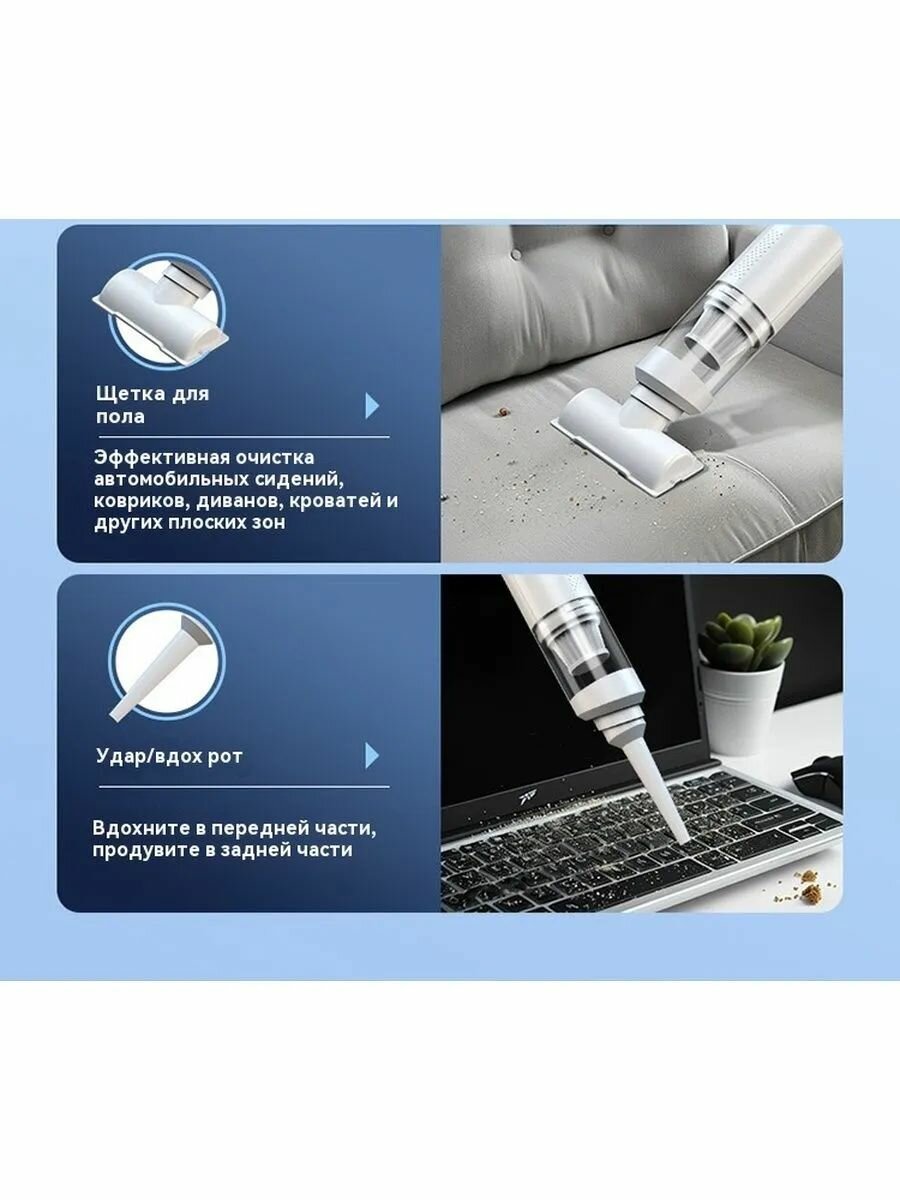 Щетка для пола

Эффективная очистка автомобильных сидений, ковриков, диванов, кроватей и других плоских зон

Удар/вдох рот

Вдохните в передней части, продувите в задней части