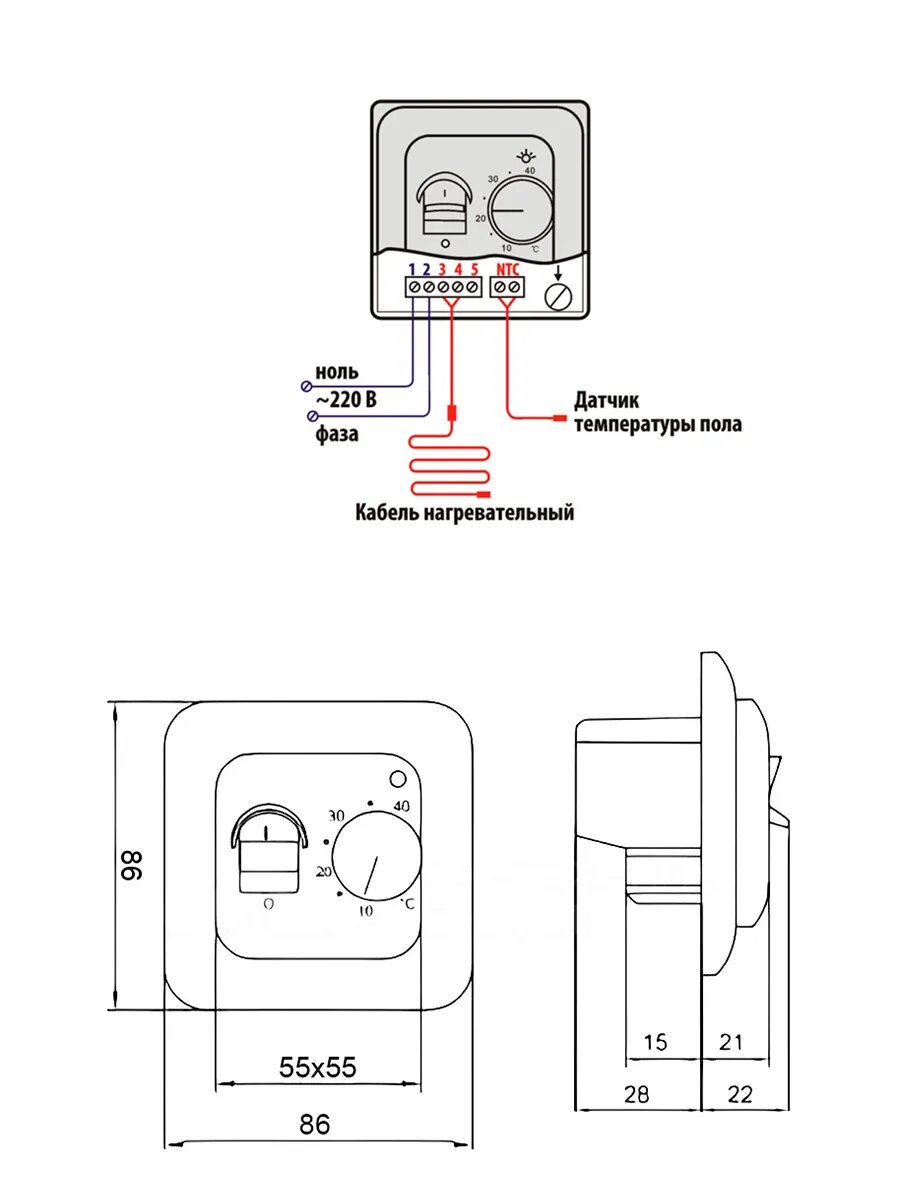 I
O
30
40
20
10
°C
1 2 3 4 5
NTC
ноль
~220 В
фаза
Датчик температуры пола
Кабель нагревательный

I
O
30
40
20
10
°C
86
55x55
86
15
21
28
22