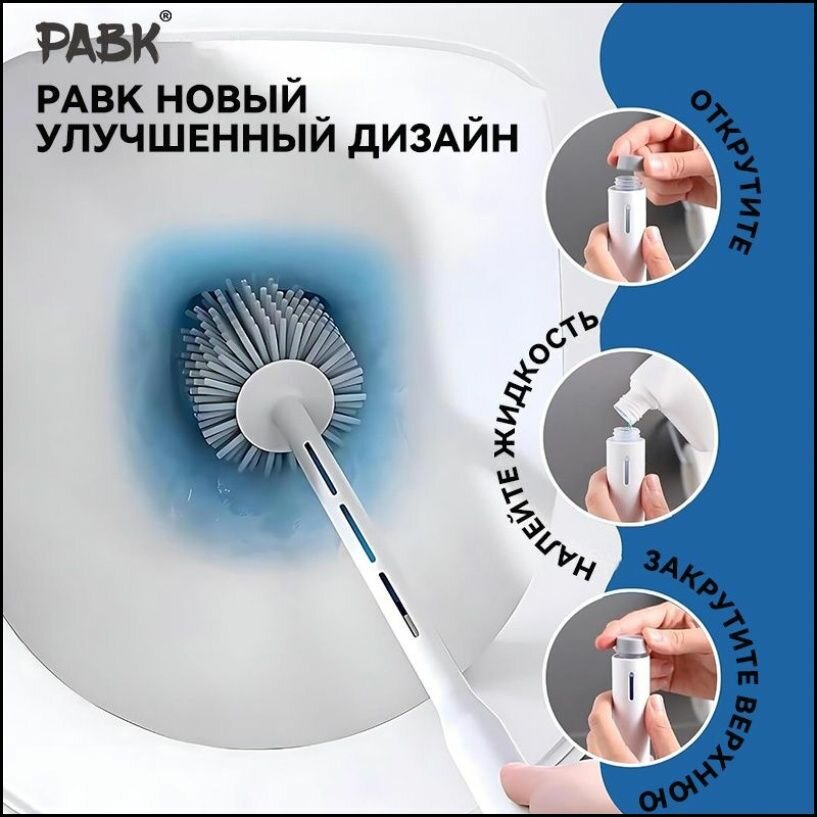 PABK®

PABK НОВЫЙ УЛУЧШЕННЫЙ ДИЗАЙН

ОТКРУТИТЕ

НАЛЕЙТЕ ЖИДКОСТЬ

ЗАКРУТИТЕ ВЕРХНЮЮ