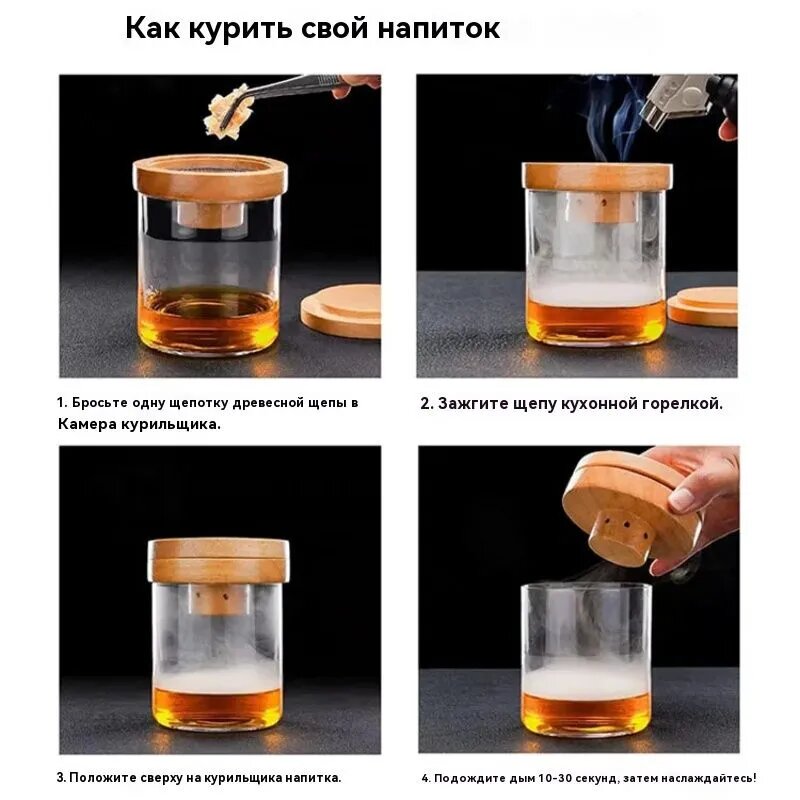 Как курить свой напиток

1. Бросьте одну щепотку древесной щепы в Камера курильщика.

2. Зажгите щепу кухонной горелкой.

3. Положите сверху на курильщика напитка.

4. Подождите дым 10-30 секунд, затем наслаждайтесь!