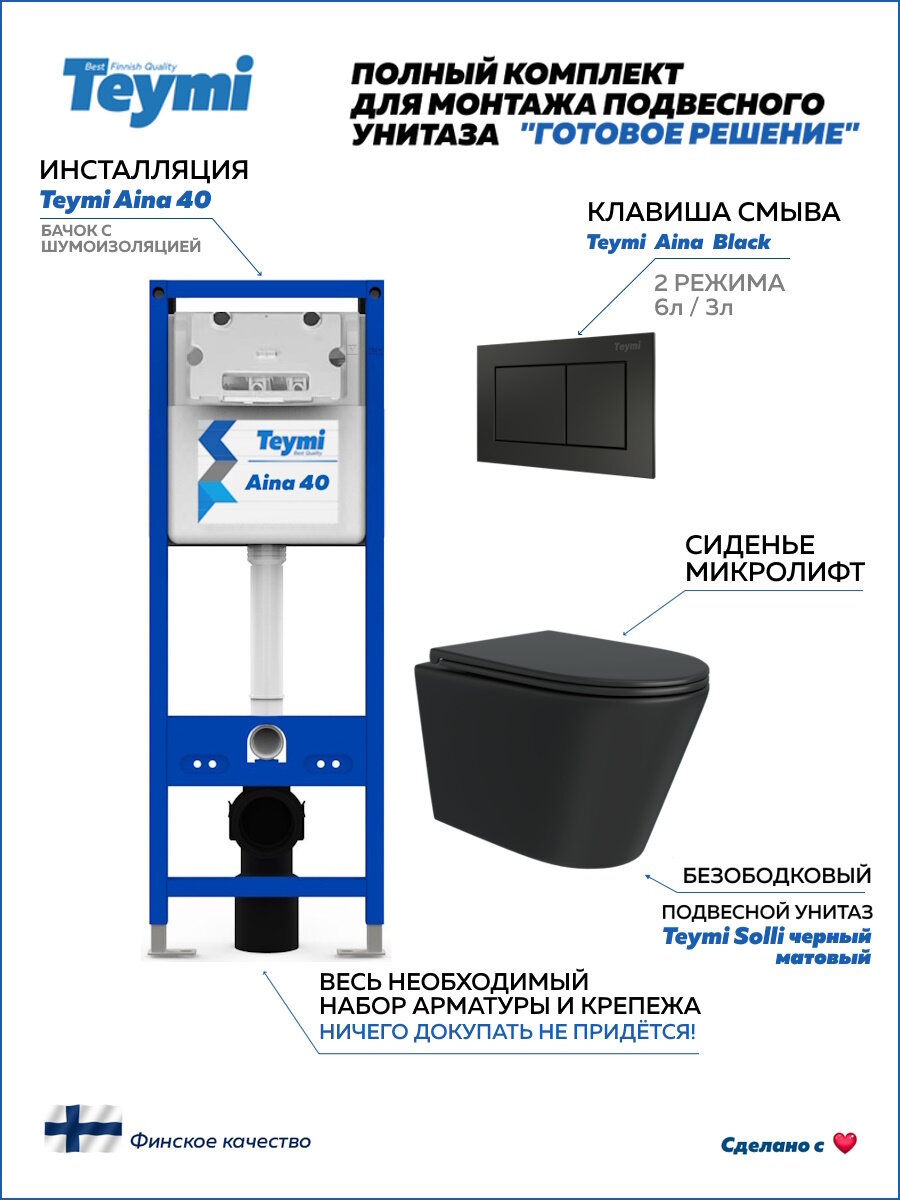 Best Finnish Quality
Teymi

ПОЛНЫЙ КОМПЛЕКТ ДЛЯ МОНТАЖА ПОДВЕСНОГО УНИТАЗА "ГОТОВОЕ РЕШЕНИЕ"

ИНСТАЛЛЯЦИЯ
Teymi Aina 40
БАЧОК С ШУМОИЗОЛЯЦИЕЙ

Teymi
Best Quality
Aina 40

КЛАВИША СМЫВА
Teymi Aina Black
2 РЕЖИМА
6л / 3л

Teymi

СИДЕНЬЕ МИКРОЛИФТ

БЕЗОБОДКОВЫЙ
ПОДВЕСНОЙ УНИТАЗ
Teymi Solli черный матовый

ВЕСЬ НЕОБХОДИМЫЙ НАБОР АРМАТУРЫ И КРЕПЕЖА
НИЧЕГО ДОКУПАТЬ НЕ ПРИДЁТСЯ!

Финское качество

Сделано с