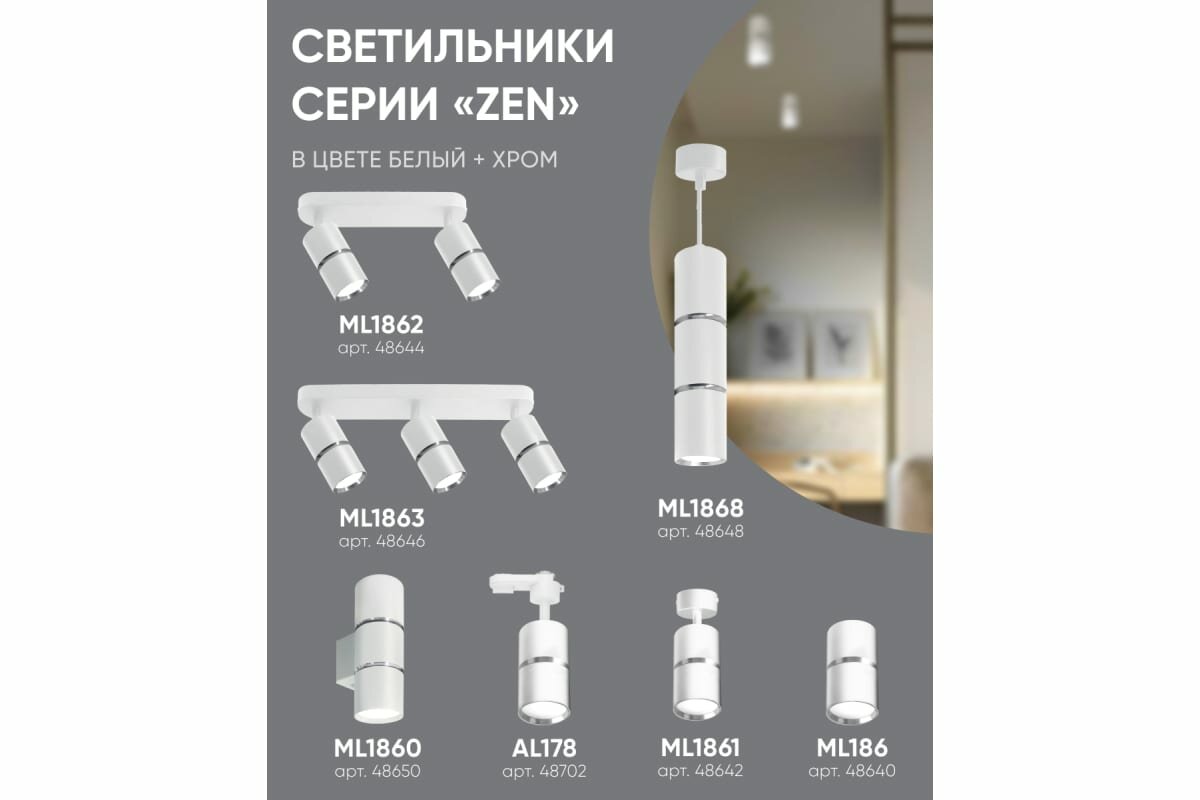 СВЕТИЛЬНИКИ СЕРИИ «ZEN»

В ЦВЕТЕ БЕЛЫЙ + ХРОМ

ML1862
арт. 48644

ML1863
арт. 48646

ML1868
арт. 48648

ML1860
арт. 48650

AL178
арт. 48702

ML1861
арт. 48642

ML186
арт. 48640