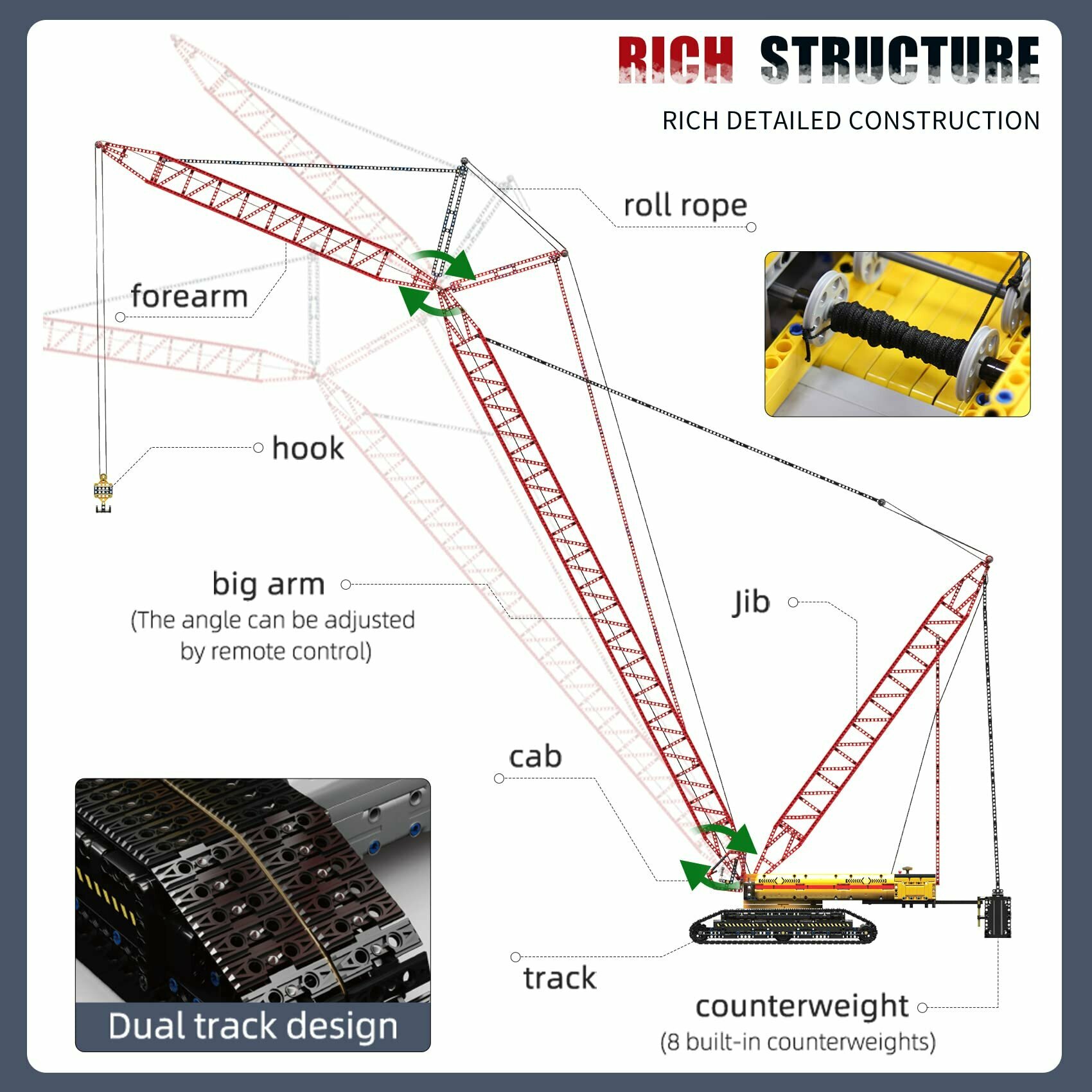 RICH STRUCTURE

RICH DETAILED CONSTRUCTION

roll rope

forearm

hook

big arm
(The angle can be adjusted by remote control)

Jib

cab

track

counterweight
(8 built-in counterweights)

Dual track design