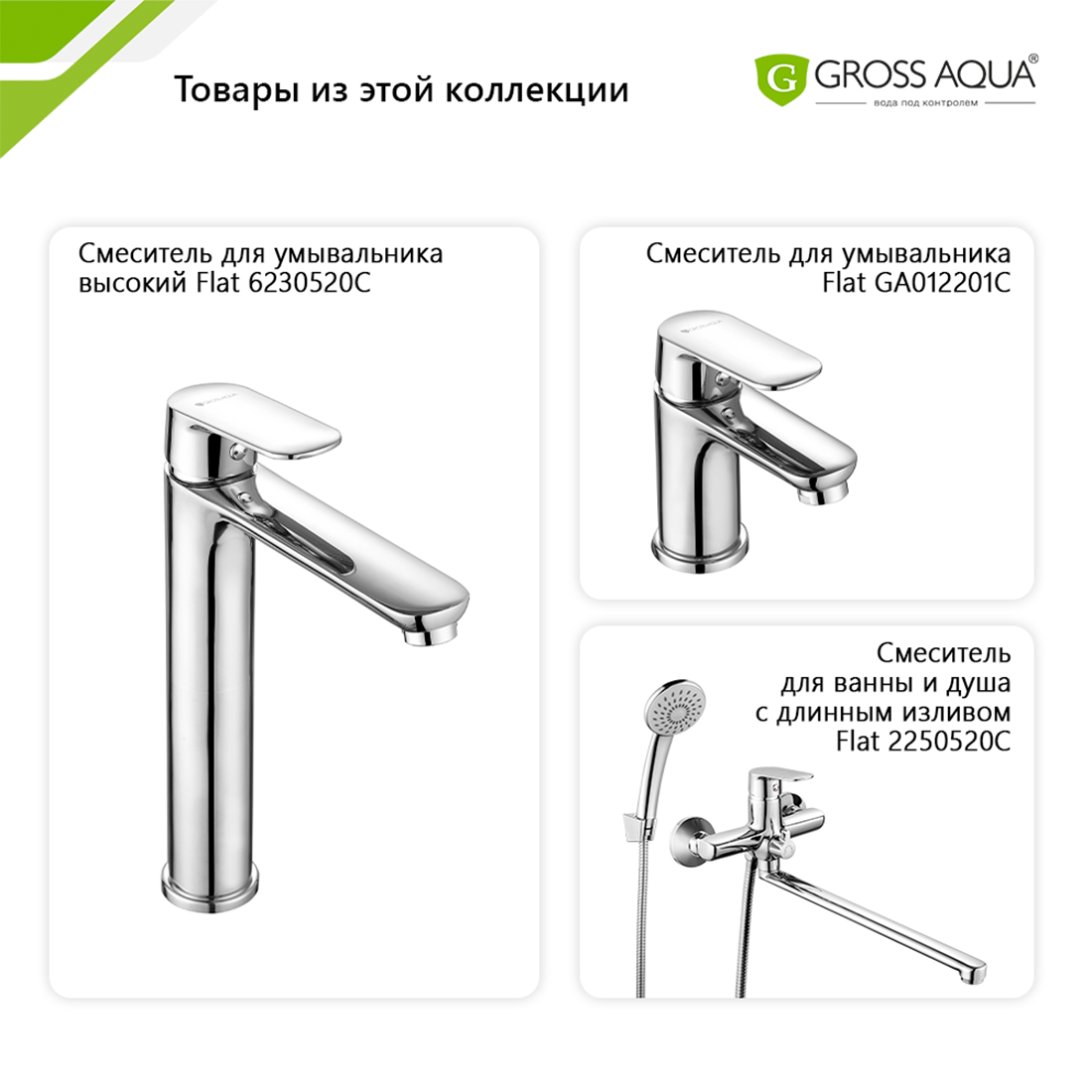 Товары из этой коллекции

G GROSS AQUA®
вода под контролем

Смеситель для умывальника высокий Flat 6230520C

Смеситель для умывальника Flat GA012201C

Смеситель для ванны и душа с длинным изливом Flat 2250520C