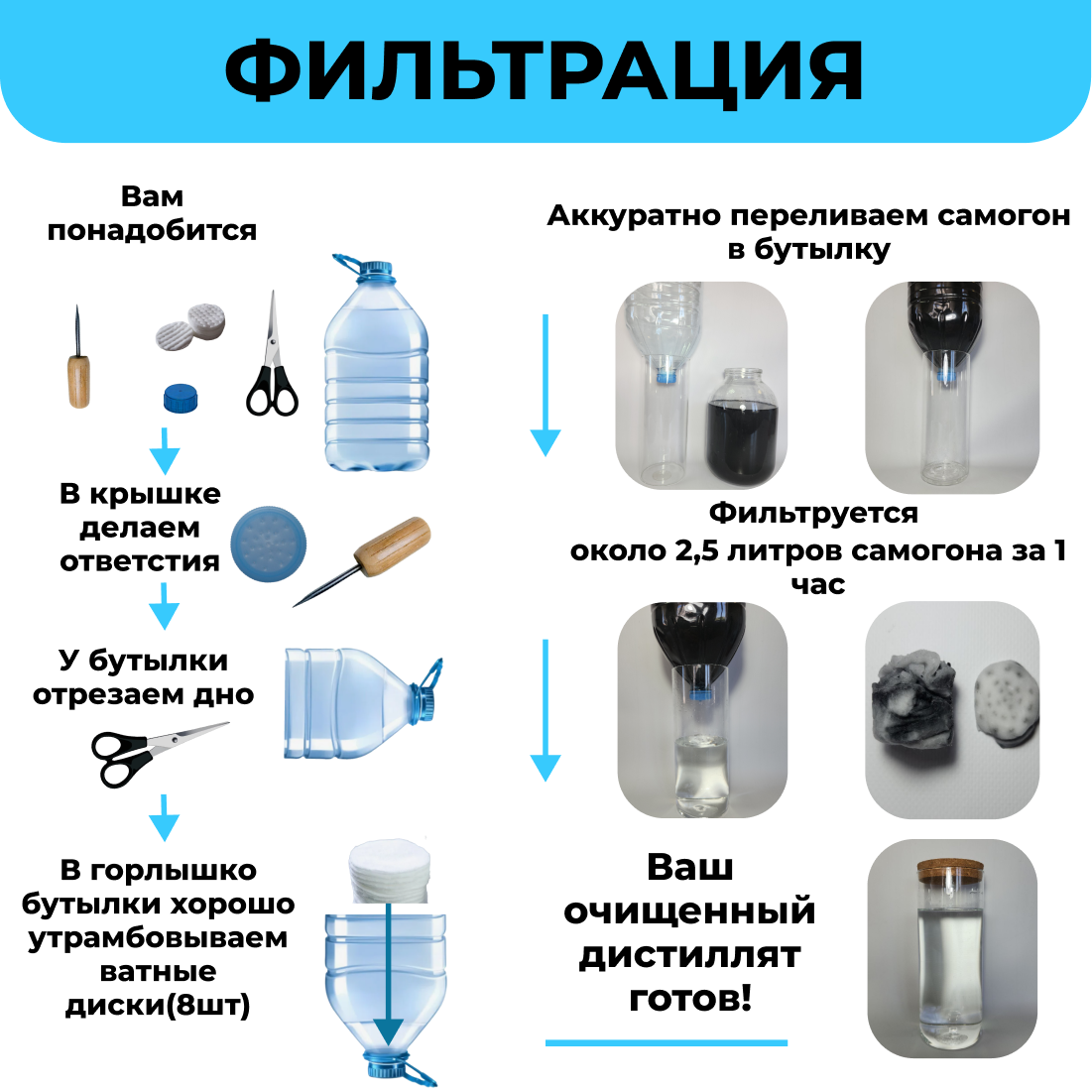 ФИЛЬТРАЦИЯ

Вам понадобится

В крышке делаем ответстия

У бутылки отрезаем дно

В горлышко бутылки хорошо утрамбовываем ватные диски(8шт)

Аккуратно переливаем самогон в бутылку

Фильтруется около 2,5 литров самогона за 1 час

Ваш очищенный дистиллят готов!