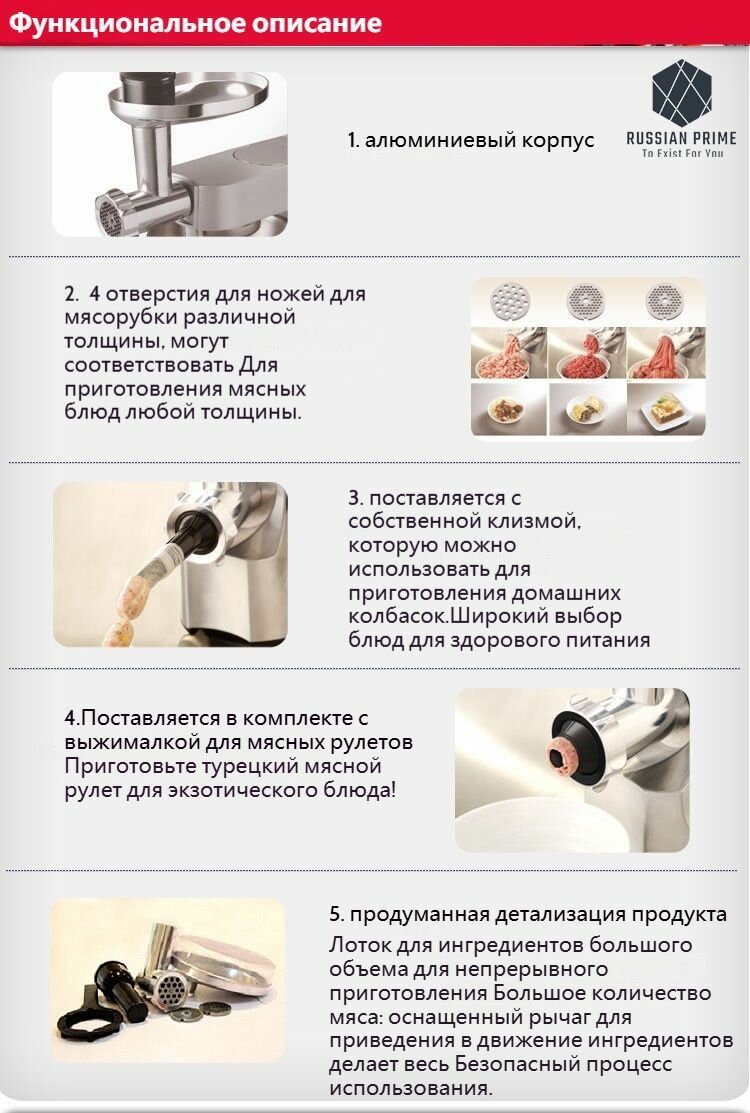 Функциональное описание

1. алюминиевый корпус

RUSSIAN PRIME
To Exist For You

2. 4 отверстия для ножей для мясорубки различной толщины, могут соответствовать Для приготовления мясных блюд любой толщины.

3. поставляется с собственной клизмой, которую можно использовать для приготовления домашних колбасок.Широкий выбор блюд для здорового питания

4.Поставляется в комплекте с выжималкой для мясных рулетов Приготовьте турецкий мясной рулет для экзотического блюда!

5. продуманная детализация продукта
Лоток для ингредиентов большого объема для непрерывного приготовления Большое количество мяса: оснащенный рычаг для приведения в движение ингредиентов делает весь Безопасный процесс использования.