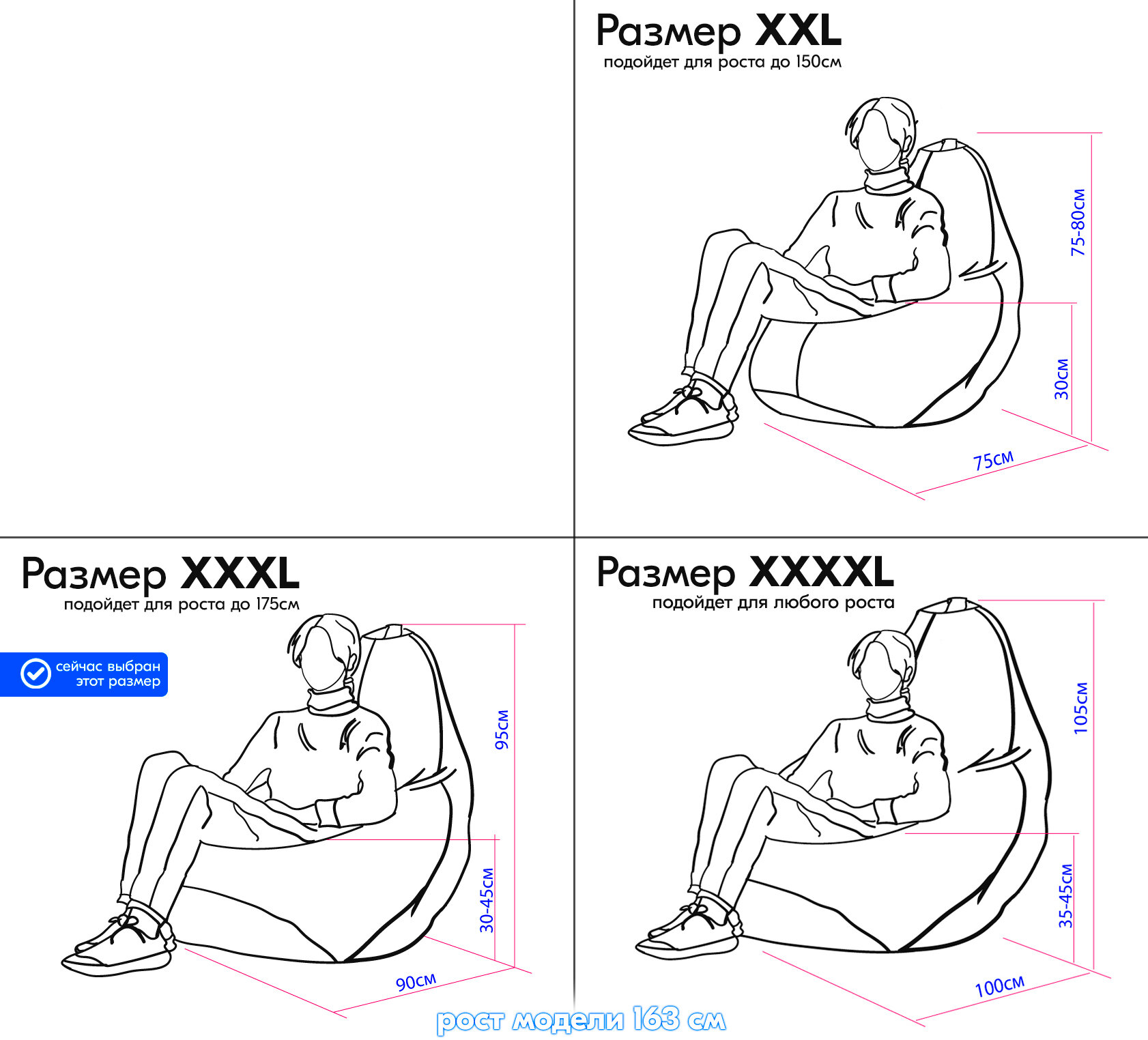 Размер XXL
подойдет для роста до 150см

75-80см
30см
75см

Размер XXXL
подойдет для роста до 175см

сейчас выбран этот размер

95см
30-45см
90см

Размер XXXXL
подойдет для любого роста

105см
35-45см
100см

рост модели 163 см