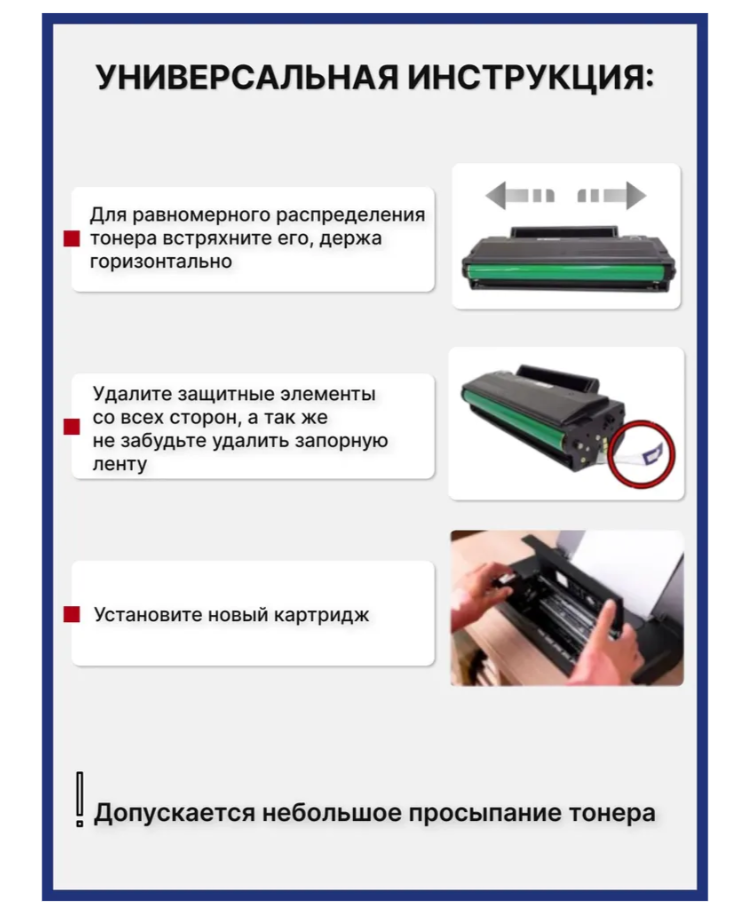 УНИВЕРСАЛЬНАЯ ИНСТРУКЦИЯ:

Для равномерного распределения тонера встряхните его, держа горизонтально

Удалите защитные элементы со всех сторон, а так же не забудьте удалить запорную ленту

Установите новый картридж

! Допускается небольшое просыпание тонера